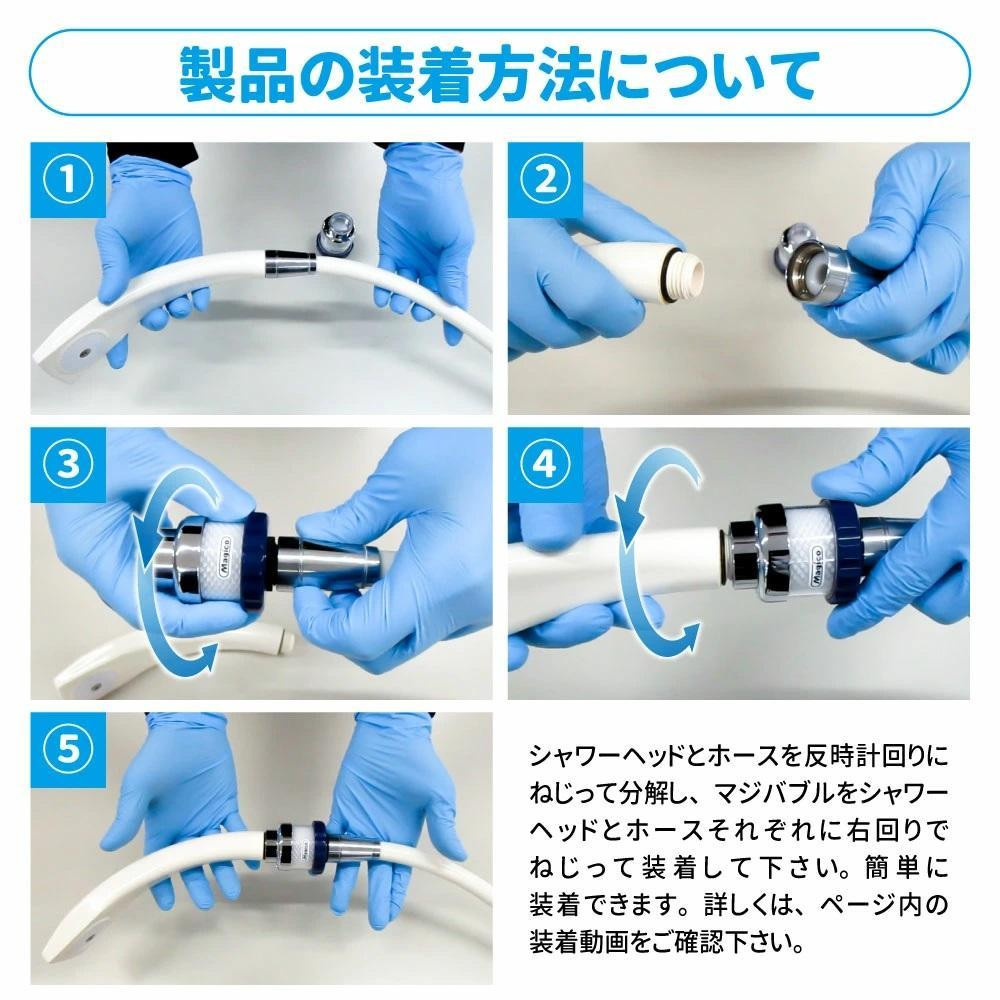 製品の装着方法について

1

2

3

Magico

4

Magico

5

Magico

シャワーヘッドとホースを反時計回りにねじって分解し、マジバブルをシャワーヘッドとホースそれぞれに右回りでねじって装着して下さい。簡単に装着できます。詳しくは、ページ内の装着動画をご確認下さい。