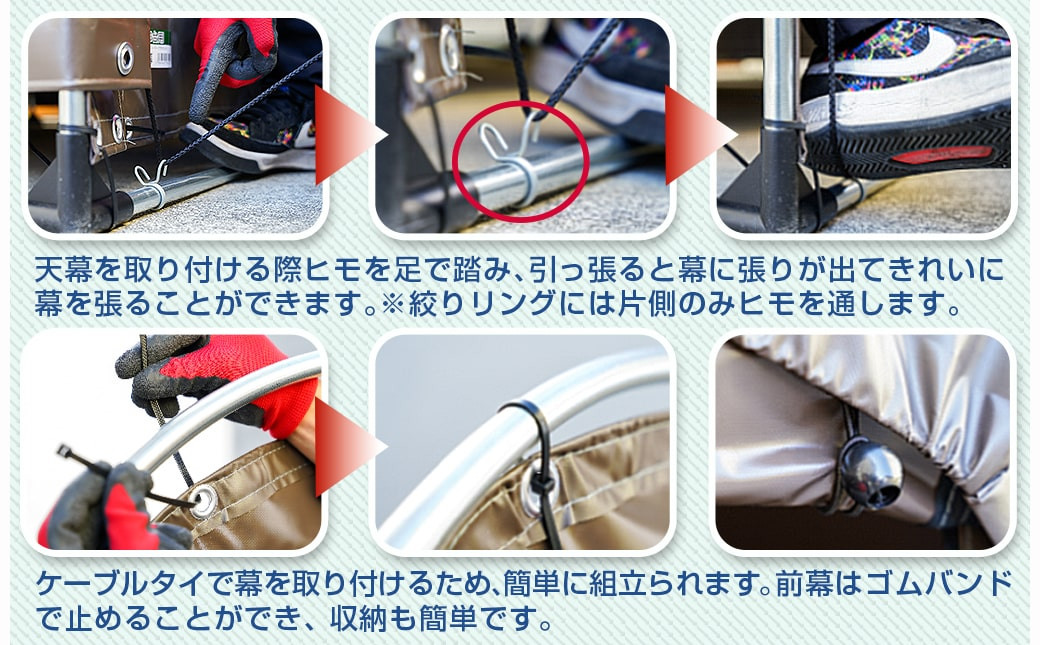 天幕を取り付ける際ヒモを足で踏み、引っ張ると幕に張りが出てきれいに幕を張ることができます。※絞りリングには片側のみヒモを通します。

ケーブルタイで幕を取り付けるため、簡単に組立られます。前幕はゴムバンドで止めることができ、収納も簡単です。