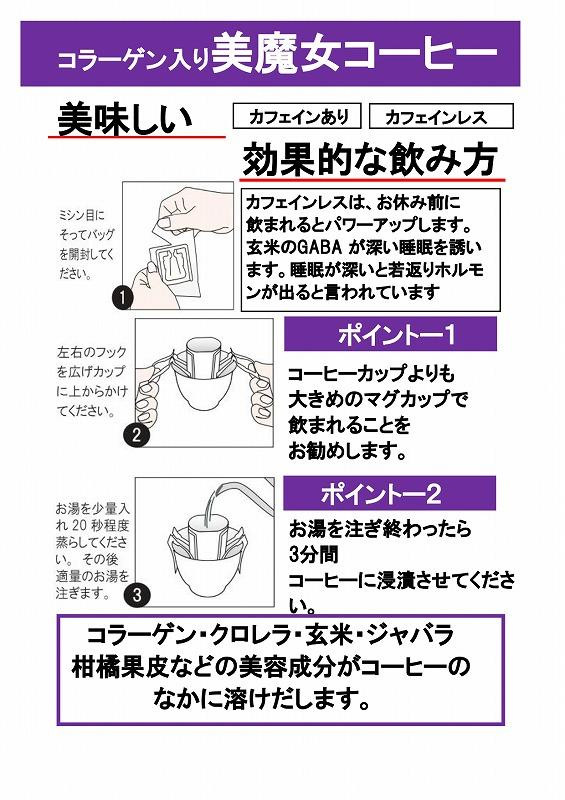 コラーゲン入り美魔女コーヒー

美味しい

カフェインあり

カフェインレス

効果的な飲み方

ミシン目にそってバッグを開封してください。

1

カフェインレスは、お休み前に飲まれるとパワーアップします。玄米のGABA が深い睡眠を誘います。睡眠が深いと若返りホルモンが出ると言われています

左右のフックを広げカップに上からかけてください。

2

ポイントー1

コーヒーカップよりも大きめのマグカップで飲まれることをお勧めします。

お湯を少量入れ 20 秒程度蒸らしてください。 その後適量のお湯を注ぎます。

3

ポイントー2

お湯を注ぎ終わったら3分間コーヒーに浸漬させてください。

コラーゲン・クロレラ・玄米・ジャバラ柑橘果皮などの美容成分がコーヒーのなかに溶けだします。