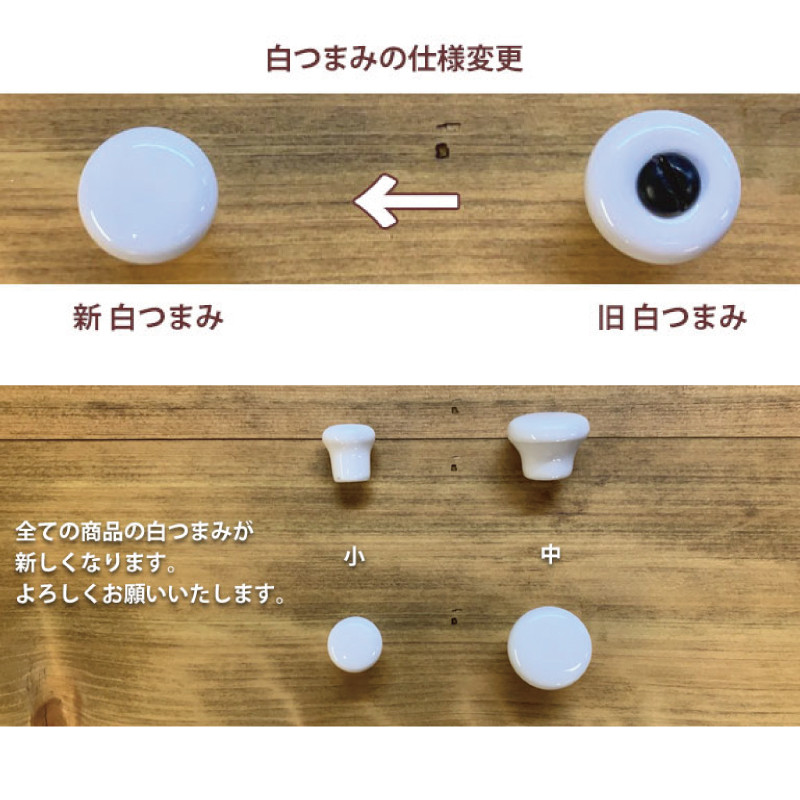 白つまみの仕様変更

新 白つまみ

旧 白つまみ

全ての商品の白つまみが
新しくなります。
よろしくお願いいたします。

小

中