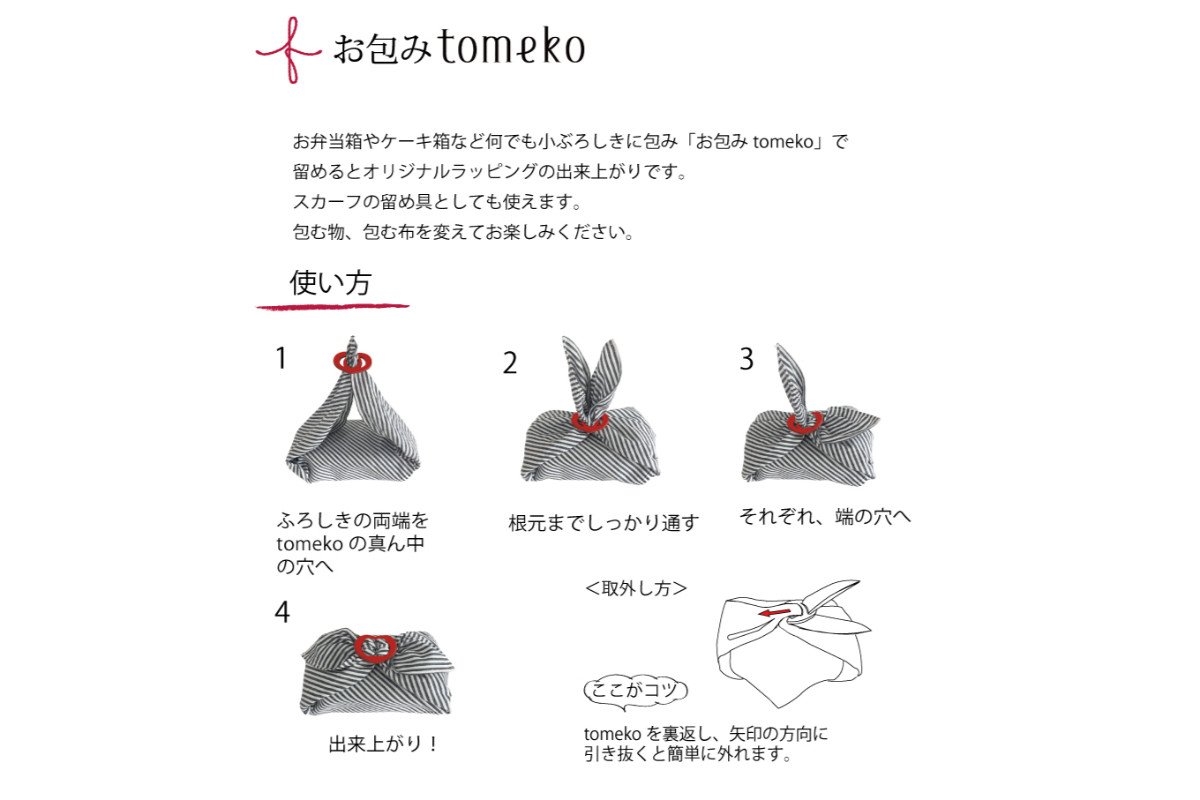 お包みtomeko

お弁当箱やケーキ箱など何でも小ぶろしきに包み「お包み tomeko」で留めるとオリジナルラッピングの出来上がりです。
スカーフの留め具としても使えます。
包む物、包む布を変えてお楽しみください。

使い方

1
ふろしきの両端を tomeko の真ん中の穴へ

2
根元までしっかり通す

3
それぞれ、端の穴へ

4
出来上がり！

＜取外し方＞

ここがコツ

tomeko を裏返し、矢印の方向に引き抜くと簡単に外れます。