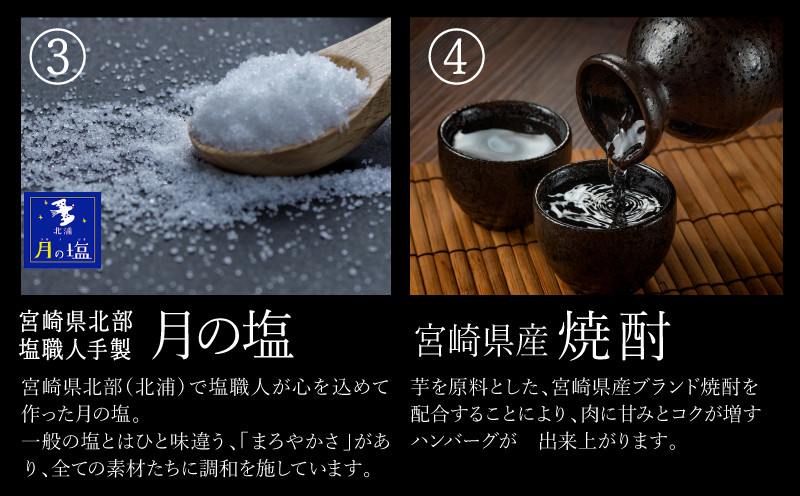 ③

北浦
月の塩

宮崎県北部
塩職人手製
月の塩

宮崎県北部（北浦）で塩職人が心を込めて作った月の塩。
一般の塩とはひと味違う、「まろやかさ」があり、全ての素材たちに調和を施しています。

④

宮崎県産 焼酎

芋を原料とした、宮崎県産ブランド焼酎を配合することにより、肉に甘みとコクが増すハンバーグが　出来上がります。