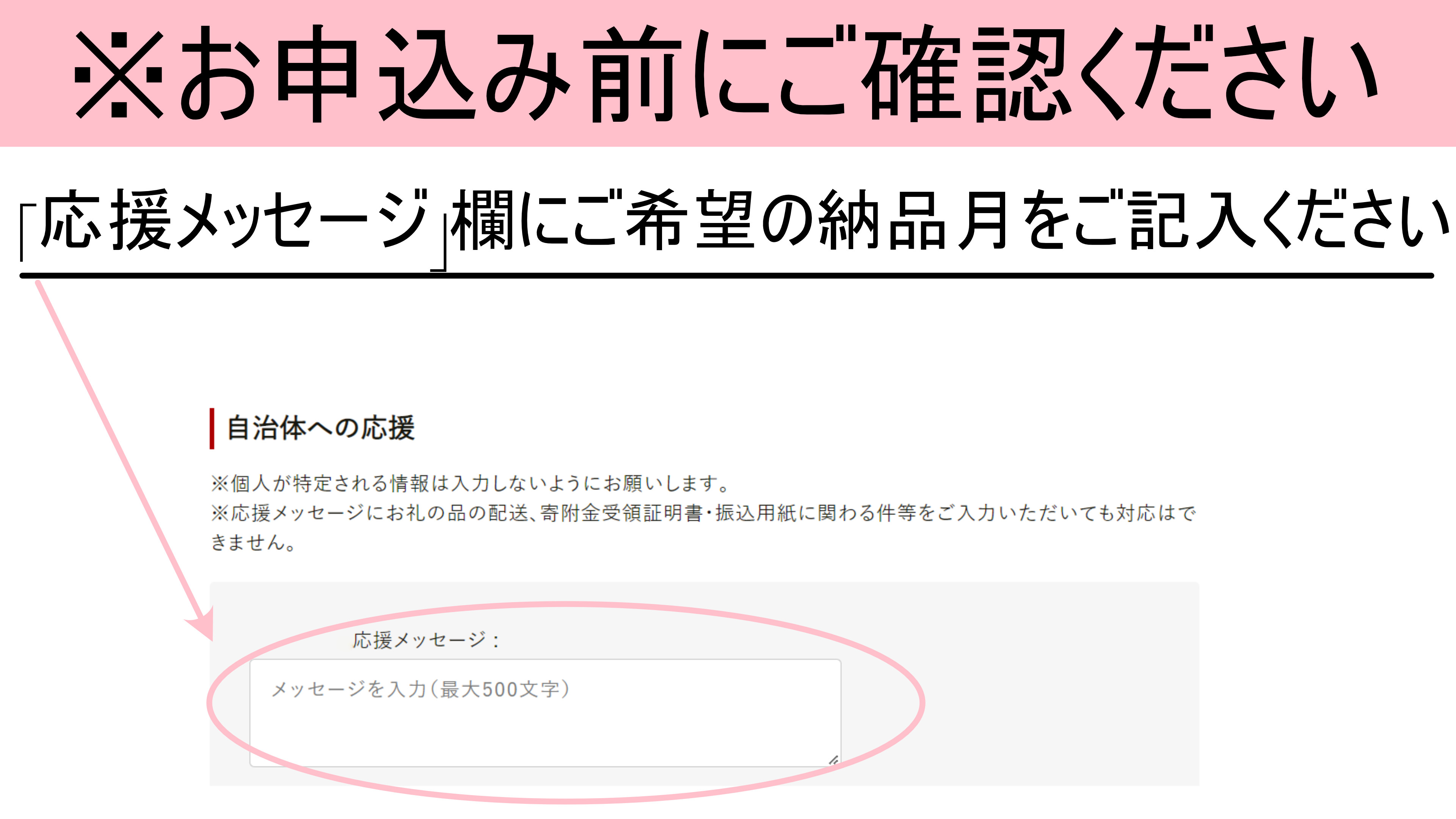 ※お申込み前にご確認ください

「応援メッセージ」欄にご希望の納品月をご記入ください

自治体への応援

※個人が特定される情報は入力しないようにお願いします。
※応援メッセージにお礼の品の配送、寄附金受領証明書・振込用紙に関わる件等をご入力いただいても対応はできません。

応援メッセージ：

メッセージを入力（最大500文字）