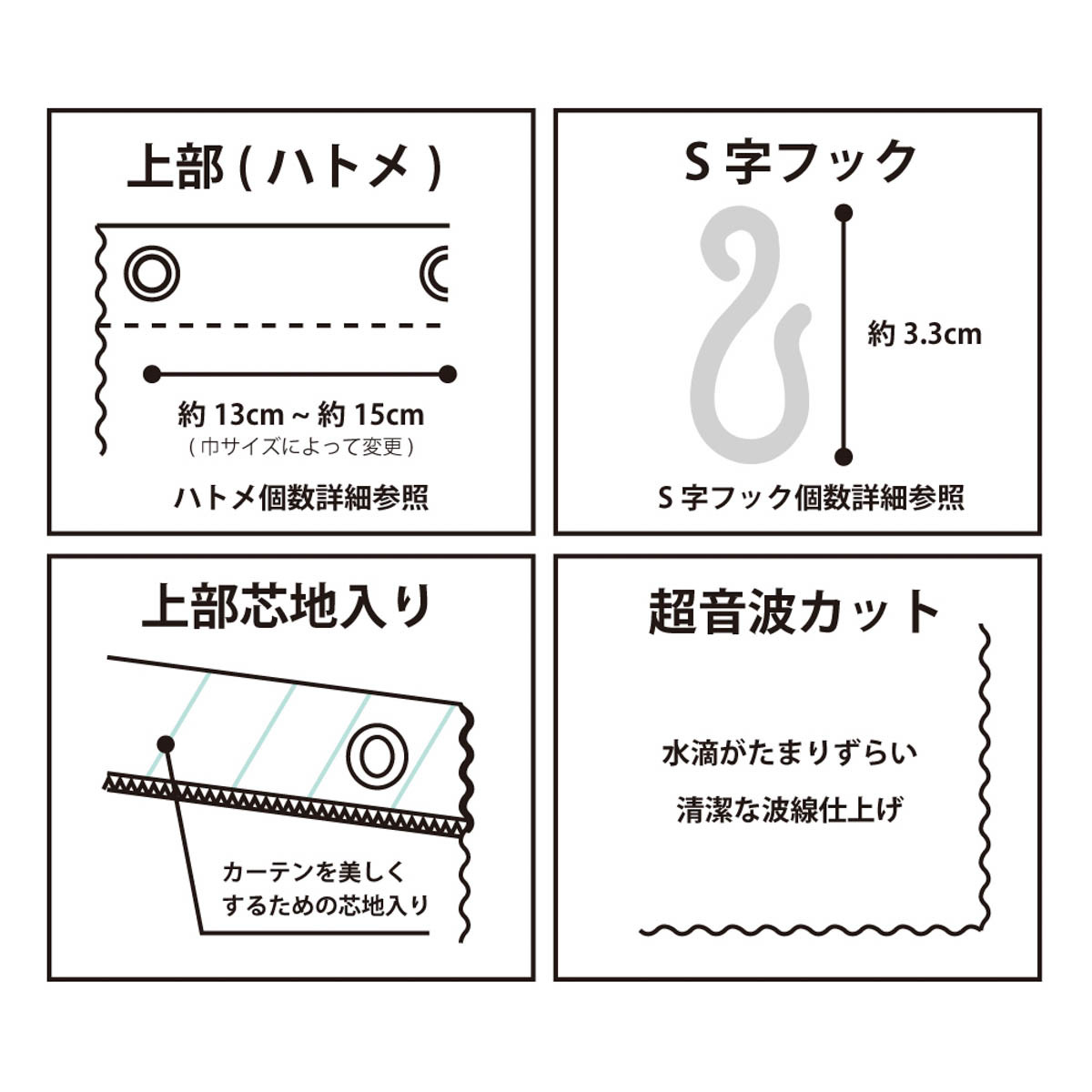 上部(ハトメ)

約 13cm ~ 約 15cm
(巾サイズによって変更)

ハトメ個数詳細参照

S 字フック

約 3.3cm

S 字フック個数詳細参照

上部芯地入り

カーテンを美しくするための芯地入り

超音波カット

水滴がたまりずらい

清潔な波線仕上げ