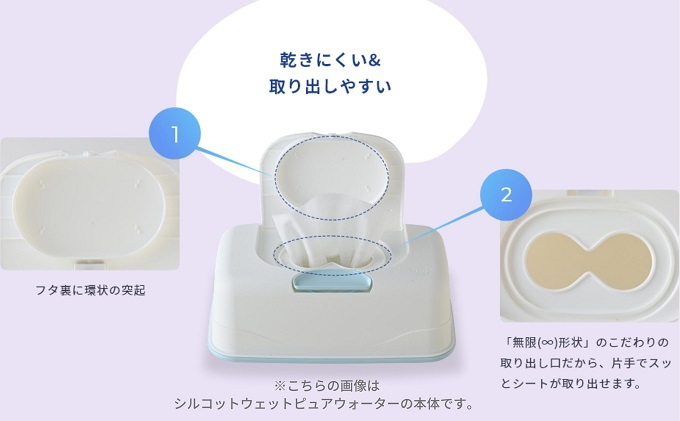 乾きにくい&
取り出しやすい

1

2

フタ裏に環状の突起

「無限(∞)形状」のこだわりの取り出し口だから、片手でスッとシートが取り出せます。

※こちらの画像は
シルコットウェットピュアウォーターの本体です。