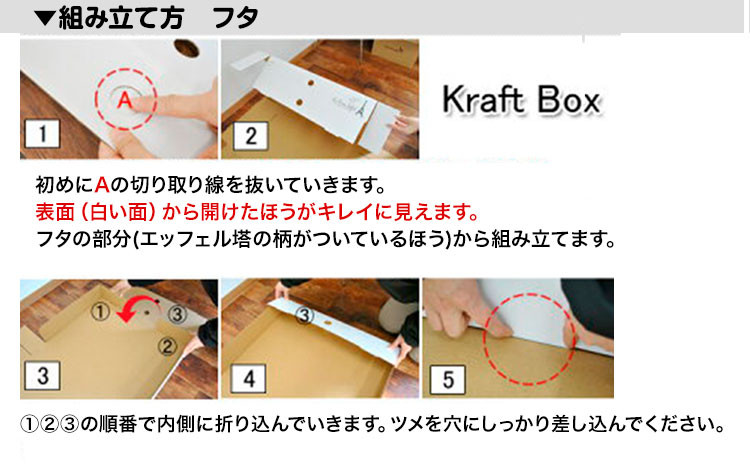 ▼組み立て方　フタ

A

1

2

Kraft Box

初めにAの切り取り線を抜いていきます。
表面（白い面）から開けたほうがキレイに見えます。
フタの部分(エッフェル塔の柄がついているほう)から組み立てます。

①

③

②

3

③

4

5

①②③の順番で内側に折り込んでいきます。ツメを穴にしっかり差し込んでください。