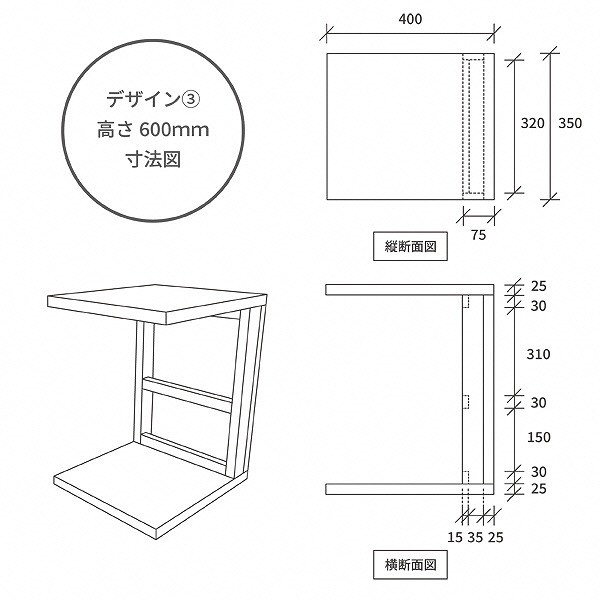 デザイン③
高さ 600mm
寸法図

400

320 350

75

縦断面図

25
30
310
30
150
30
25

15 35 25

横断面図