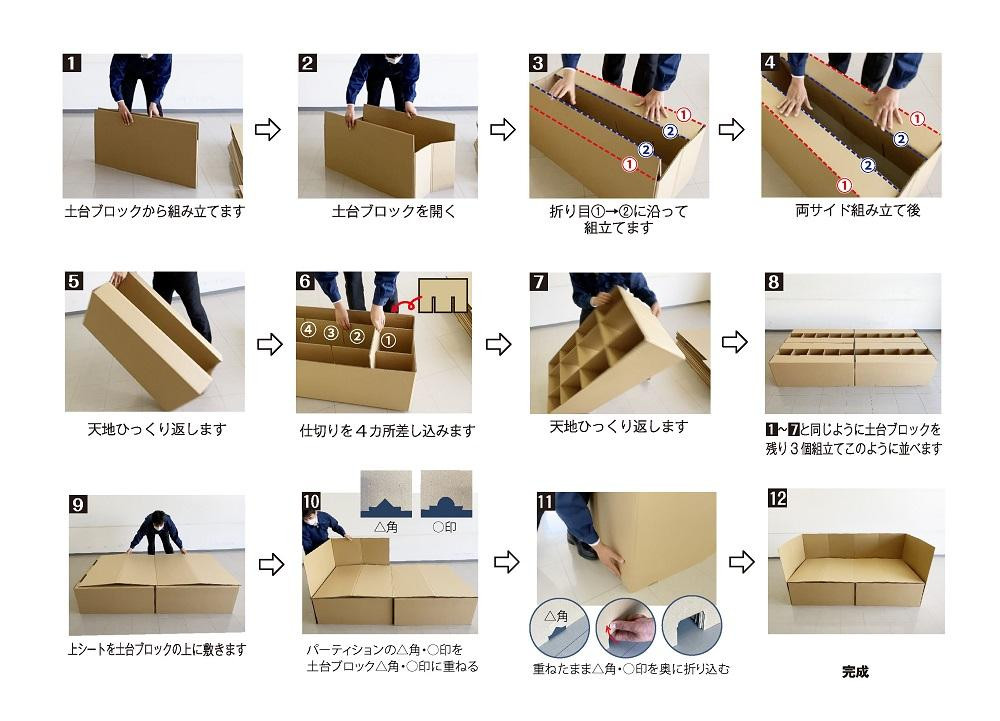 1
土台ブロックから組み立てます

2
土台ブロックを開く

3
① ② ② ①
折り目①→②に沿って組立てます

4
① ② ② ①
両サイド組み立て後

5
天地ひっくり返します

6
④ ③ ② ①
仕切りを４カ所差し込みます

7
天地ひっくり返します

8
1~7と同じように土台ブロックを残り３個組立てこのように並べます

9
上シートを土台ブロックの上に敷きます

10
△角 ○印
パーティションの△角・○印を土台ブロック△角・○印に重ねる

11
△角
重ねたまま△角・○印を奥に折り込む

12
完成