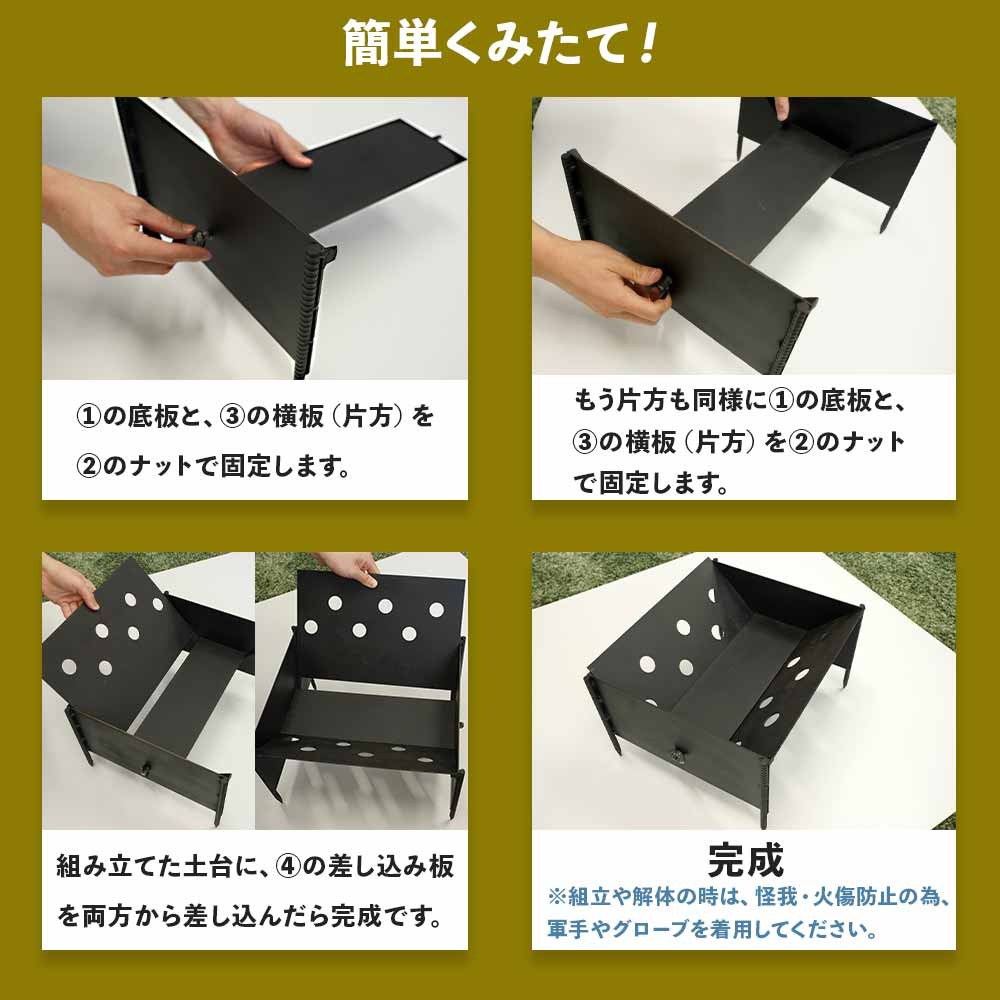 簡単くみたて！

①の底板と、③の横板（片方）を②のナットで固定します。

もう片方も同様に①の底板と、③の横板（片方）を②のナットで固定します。

組み立てた土台に、④の差し込み板を両方から差し込んだら完成です。

完成
※組立や解体の時は、怪我・火傷防止の為、軍手やグローブを着用してください。