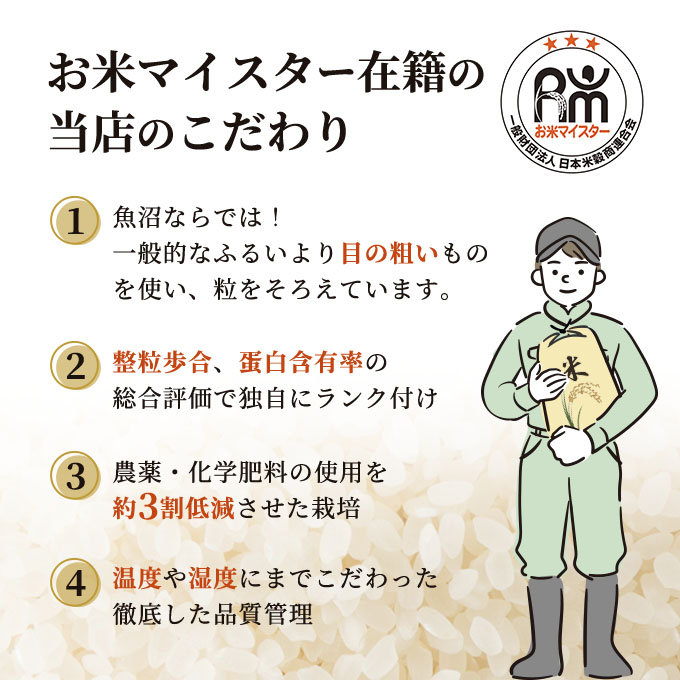 お米マイスター在籍の
当店のこだわり

お米マイスター
一般財団法人 日本米穀商連合会

1 魚沼ならでは！
一般的なふるいより目の粗いものを使い、粒をそろえています。

2 整粒歩合、蛋白含有率の
総合評価で独自にランク付け

3 農薬・化学肥料の使用を
約3割低減させた栽培

4 温度や湿度にまでこだわった
徹底した品質管理

米