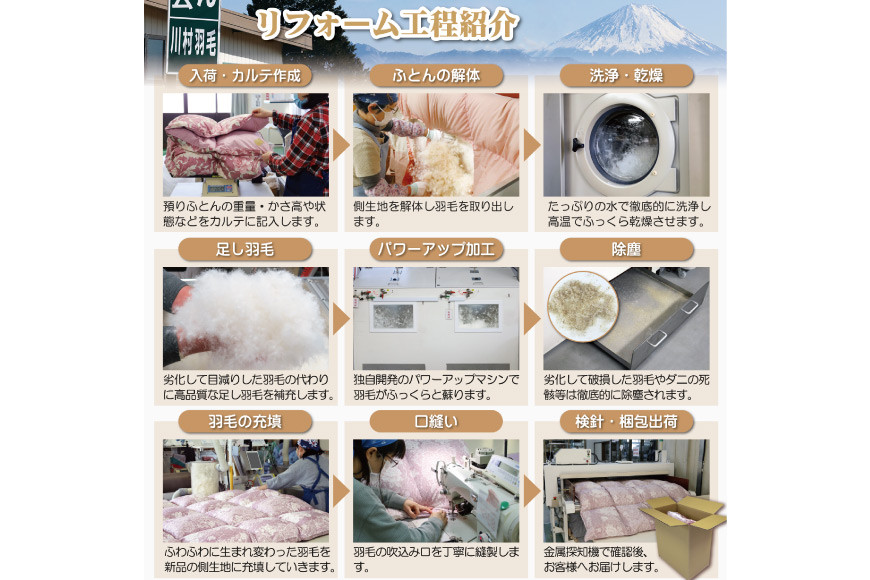 川村羽毛

リフォーム工程紹介

入荷・カルテ作成

預りふとんの重量・かさ高や状態などをカルテに記入します。

ふとんの解体

側生地を解体し羽毛を取り出します。

洗浄・乾燥

たっぷりの水で徹底的に洗浄し高温でふっくら乾燥させます。

足し羽毛

劣化して目減りした羽毛の代わりに高品質な足し羽毛を補充します。

パワーアップ加工

独自開発のパワーアップマシンで羽毛がふっくらと蘇ります。

除塵

劣化して破損した羽毛やダニの死骸等は徹底的に除塵されます。

羽毛の充填

ふわふわに生まれ変わった羽毛を新品の側生地に充填していきます。

口縫い

羽毛の吹込み口を丁寧に縫製します。

検針・梱包出荷

金属探知機で確認後、お客様へお届けします。