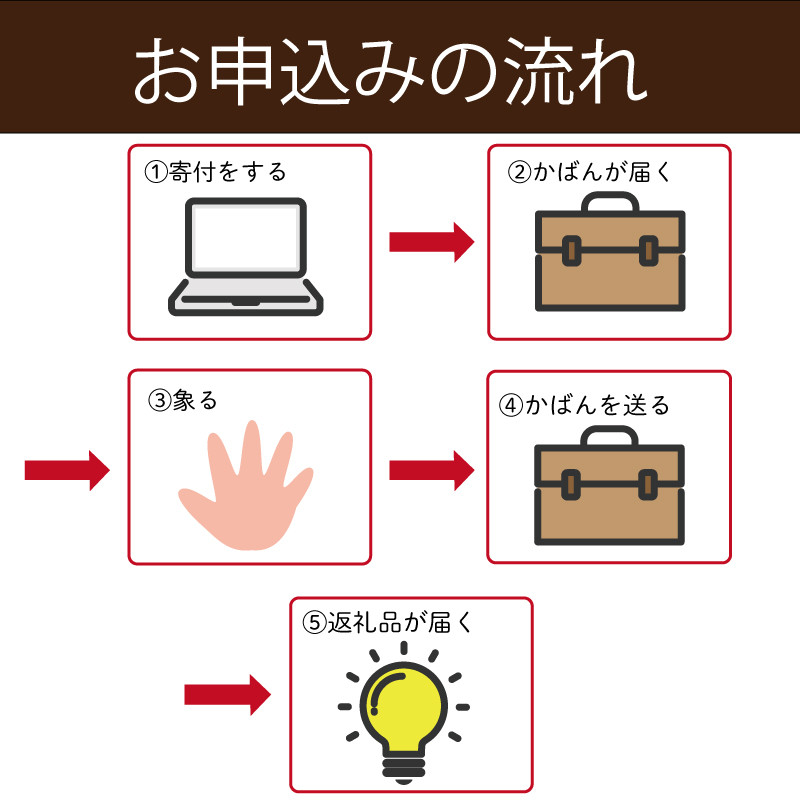 お申込みの流れ

①寄付をする

②かばんが届く

③象る

④かばんを送る

⑤返礼品が届く