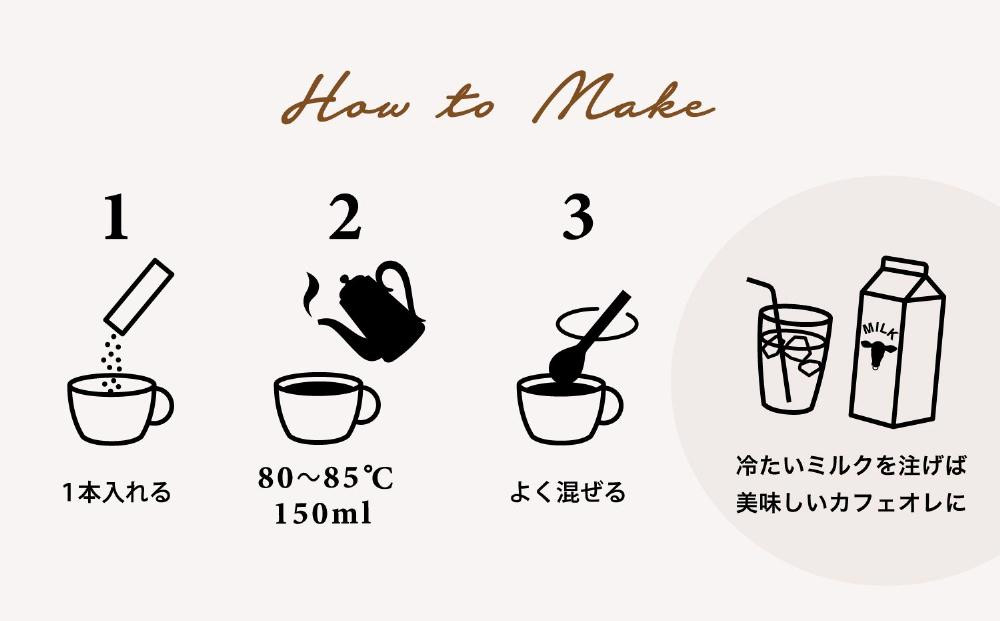 How to Make

1

1本入れる

2

80～85℃
150ml

3

よく混ぜる

MILK

冷たいミルクを注げば
美味しいカフェオレに