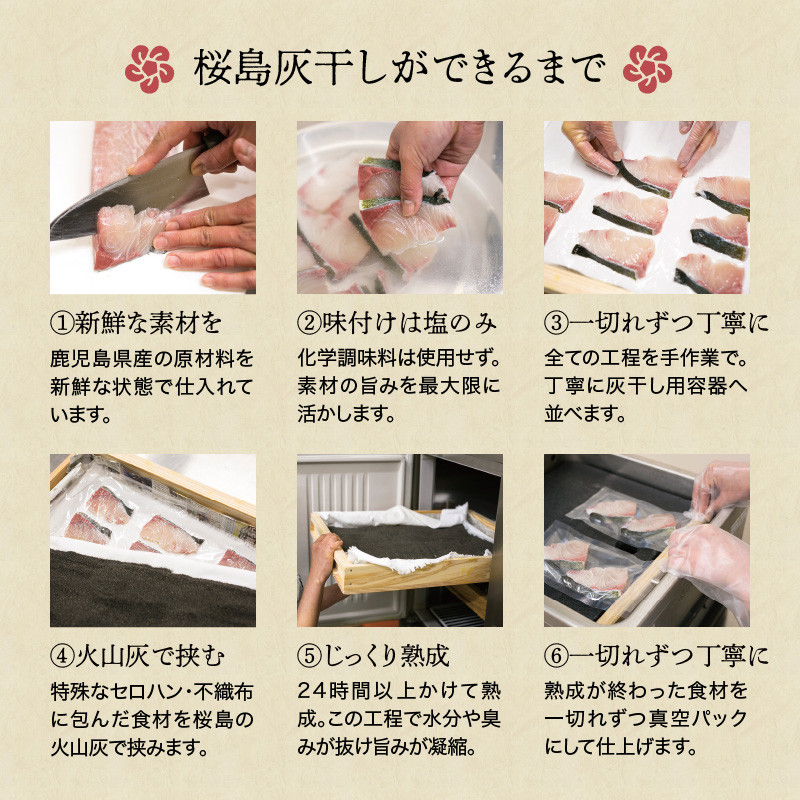 桜島灰干しができるまで

①新鮮な素材を
鹿児島県産の原材料を新鮮な状態で仕入れています。

②味付けは塩のみ
化学調味料は使用せず。素材の旨みを最大限に活かします。

③一切れずつ丁寧に
全ての工程を手作業で。丁寧に灰干し用容器へ並べます。

④火山灰で挟む
特殊なセロハン・不織布に包んだ食材を桜島の火山灰で挟みます。

⑤じっくり熟成
24時間以上かけて熟成。この工程で水分や臭みが抜け旨みが凝縮。

⑥一切れずつ丁寧に
熟成が終わった食材を一切れずつ真空パックにして仕上げます。