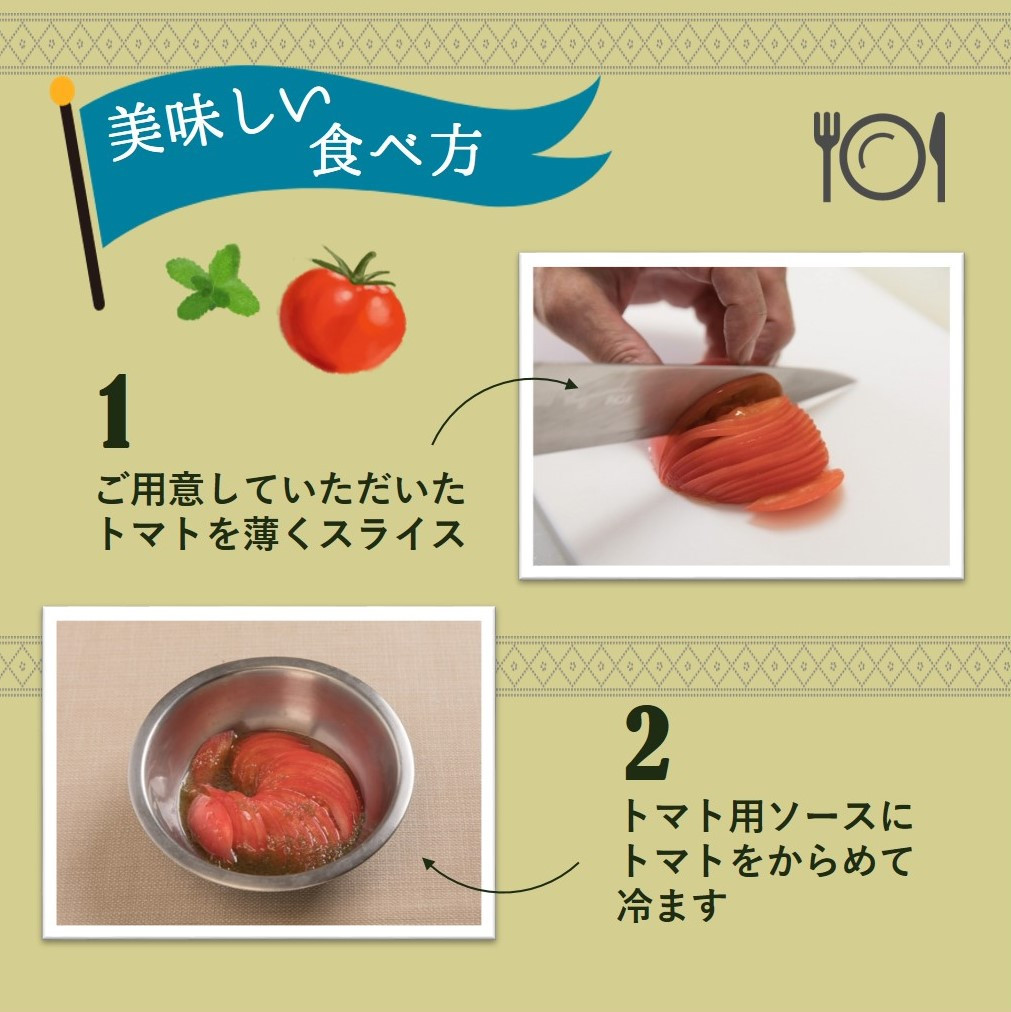 美味しい食べ方

1
ご用意していただいたトマトを薄くスライス

2
トマト用ソースにトマトをからめて冷ます