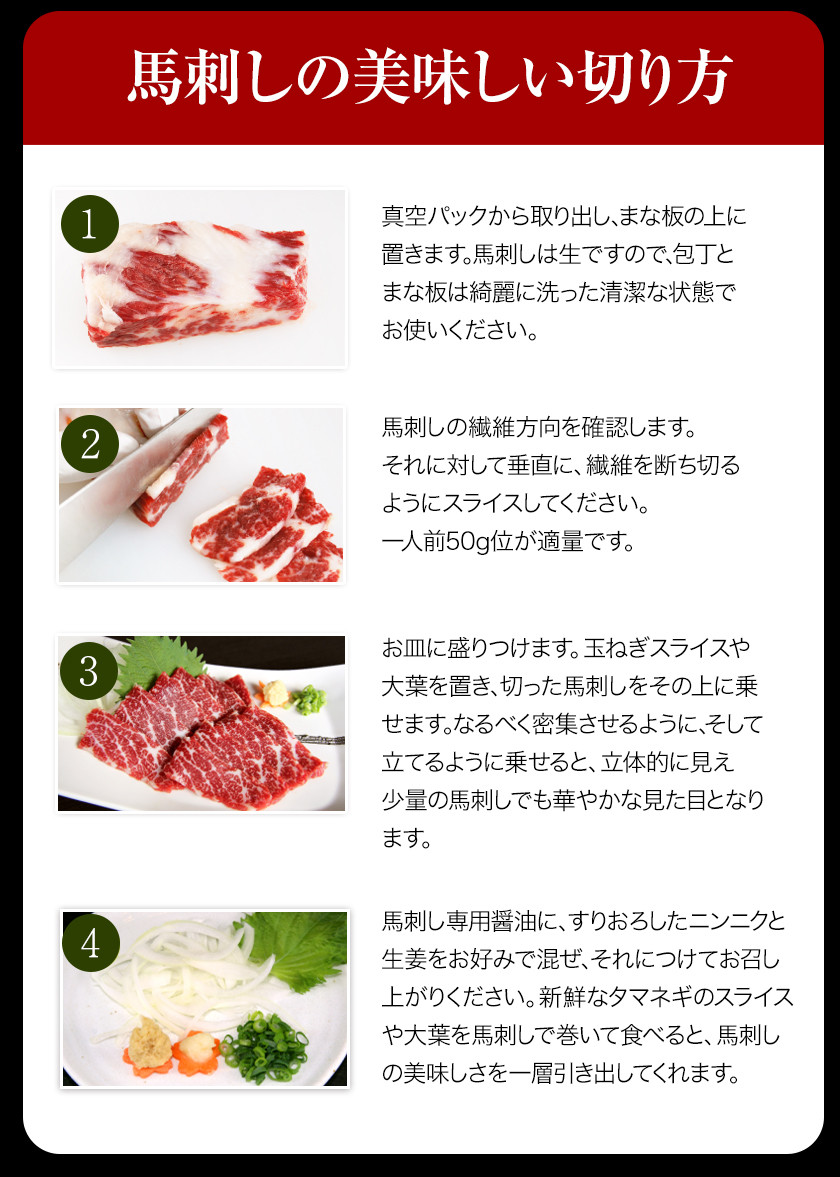 馬刺しの美味しい切り方

1

真空パックから取り出し、まな板の上に置きます。馬刺しは生ですので、包丁とまな板は綺麗に洗った清潔な状態でお使いください。

2

馬刺しの繊維方向を確認します。それに対して垂直に、繊維を断ち切るようにスライスしてください。一人前50g位が適量です。

3

お皿に盛りつけます。玉ねぎスライスや大葉を置き、切った馬刺しをその上に乗せます。なるべく密集させるように、そして立てるように乗せると、立体的に見え少量の馬刺しでも華やかな見た目となります。

4

馬刺し専用醤油に、すりおろしたニンニクと生姜をお好みで混ぜ、それにつけてお召し上がりください。新鮮なタマネギのスライスや大葉を馬刺しで巻いて食べると、馬刺しの美味しさを一層引き出してくれます。