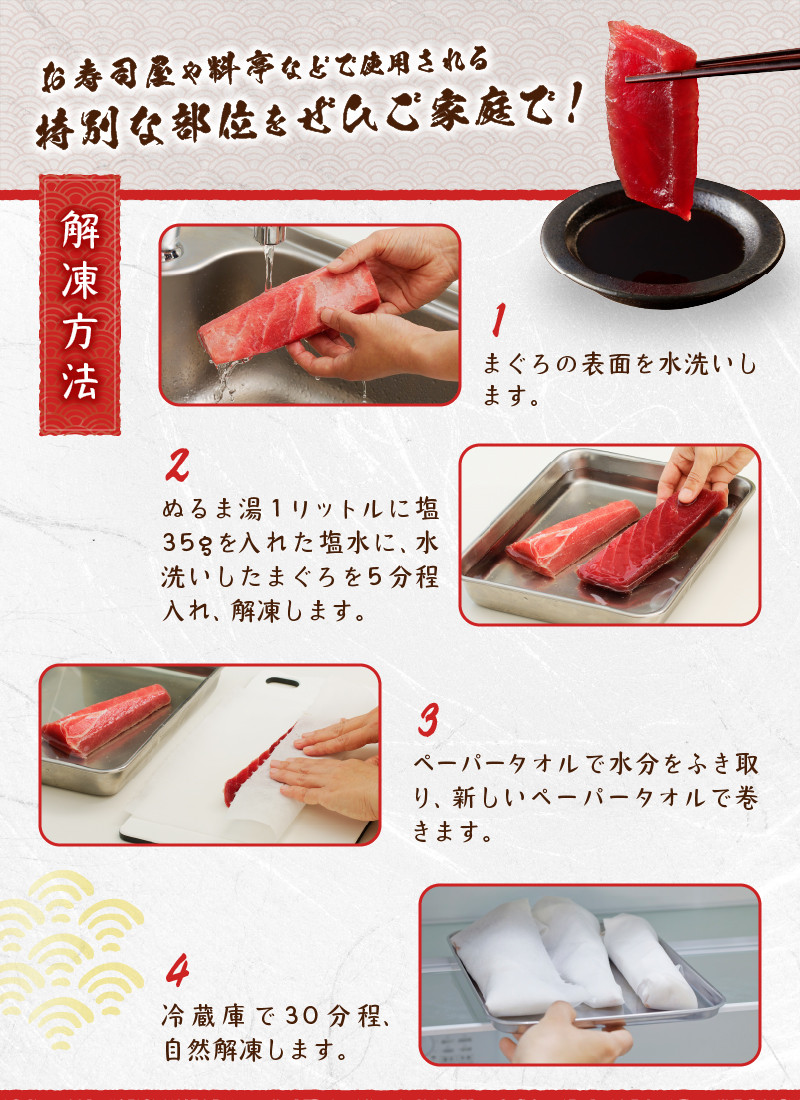 お寿司屋や料亭などで使用される
特別な部位をぜひご家庭で！

解凍方法

1
まぐろの表面を水洗いします。

2
ぬるま湯1リットルに塩35gを入れた塩水に、水洗いしたまぐろを5分程入れ、解凍します。

3
ペーパータオルで水分をふき取り、新しいペーパータオルで巻きます。

4
冷蔵庫で30分程、自然解凍します。