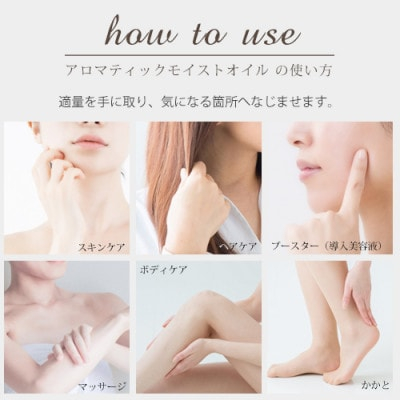 how to use

アロマティックモイストオイル の使い方

適量を手に取り、気になる箇所へなじませます。

スキンケア

ヘアケア

ブースター（導入美容液）

マッサージ

ボディケア

かかと