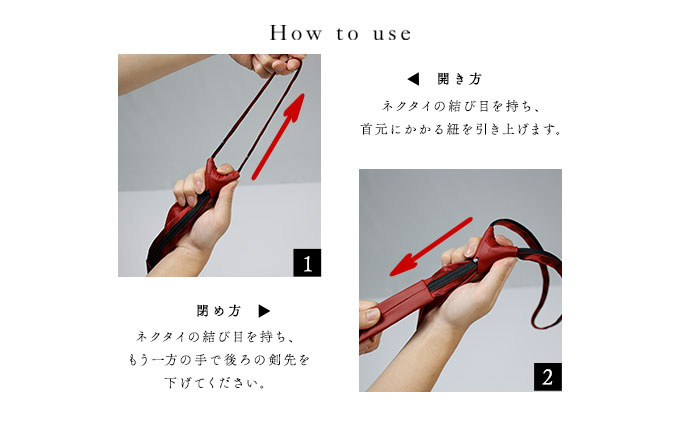 How to use

1

◀ 開き方

ネクタイの結び目を持ち、首元にかかる紐を引き上げます。

閉め方 ▶

ネクタイの結び目を持ち、もう一方の手で後ろの剣先を下げてください。

2