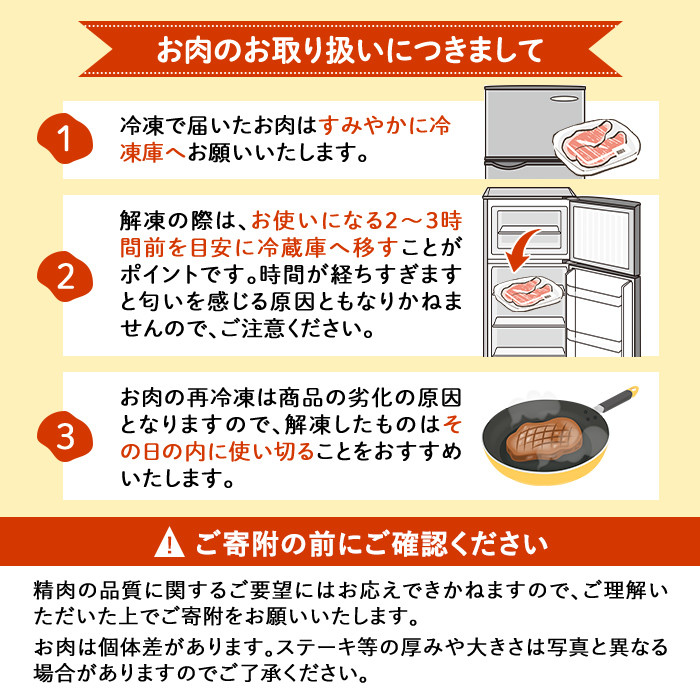 お肉のお取り扱いにつきまして

1
冷凍で届いたお肉はすみやかに冷凍庫へお願いいたします。

2
解凍の際は、お使いになる2～3時間前を目安に冷蔵庫へ移すことがポイントです。時間が経ちすぎますと匂いを感じる原因ともなりかねませんので、ご注意ください。

3
お肉の再冷凍は商品の劣化の原因となりますので、解凍したものはその日の内に使い切ることをおすすめいたします。

ご寄附の前にご確認ください

精肉の品質に関するご要望にはお応えできかねますので、ご理解いただいた上でご寄附をお願いいたします。

お肉は個体差があります。ステーキ等の厚みや大きさは写真と異なる場合がありますのでご了承ください。