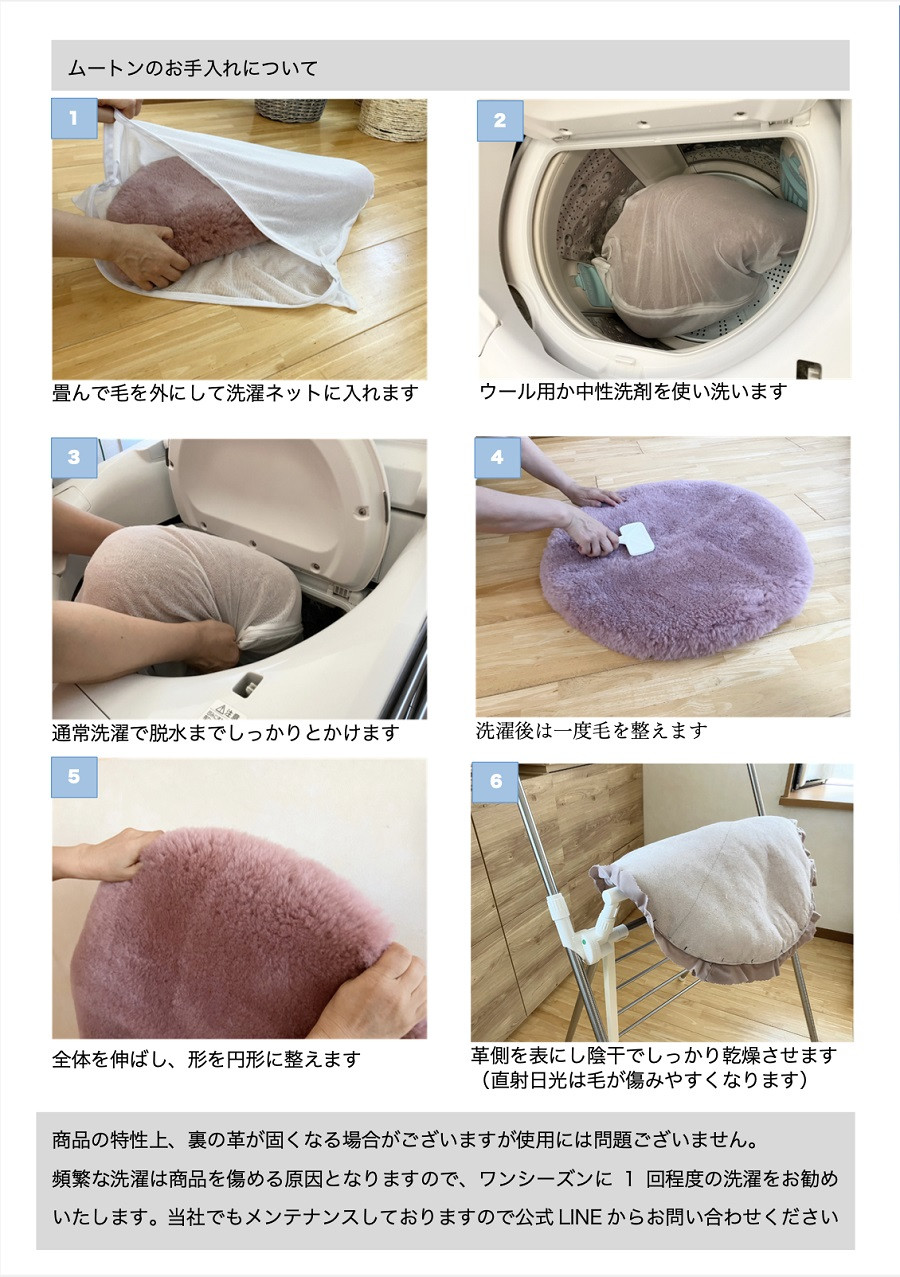 ムートンのお手入れについて

1

畳んで毛を外にして洗濯ネットに入れます

2

ウール用か中性洗剤を使い洗います

3

通常洗濯で脱水までしっかりとかけます

4

洗濯後は一度毛を整えます

5

全体を伸ばし、形を円形に整えます

6

革側を表にし陰干でしっかり乾燥させます
（直射日光は毛が傷みやすくなります）

商品の特性上、裏の革が固くなる場合がございますが使用には問題ございません。
頻繁な洗濯は商品を傷める原因となりますので、ワンシーズンに 1 回程度の洗濯をお勧めいたします。当社でもメンテナンスしておりますので公式 LINE からお問い合わせください