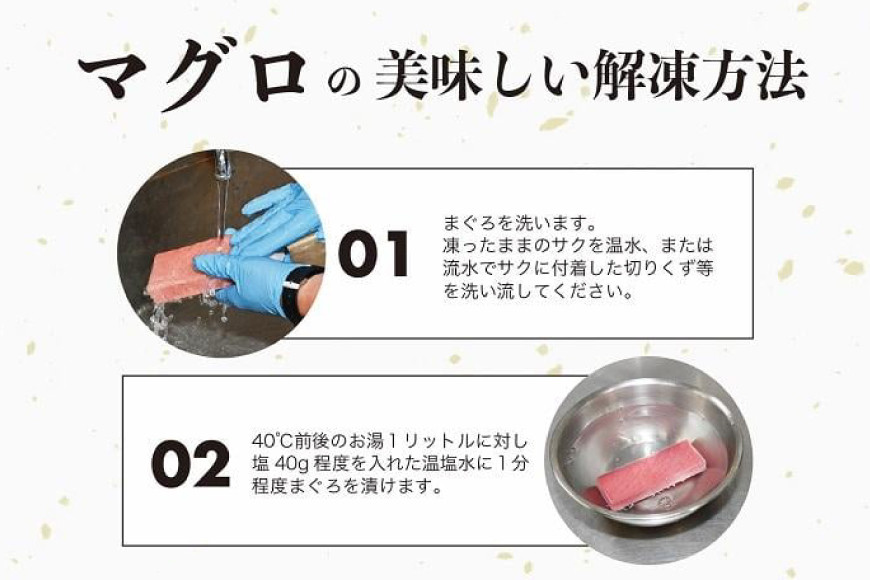 マグロの美味しい解凍方法

01

まぐろを洗います。
凍ったままのサクを温水、または流水でサクに付着した切りくず等を洗い流してください。

02

40℃前後のお湯１リットルに対し塩 40g 程度を入れた温塩水に１分程度まぐろを漬けます。