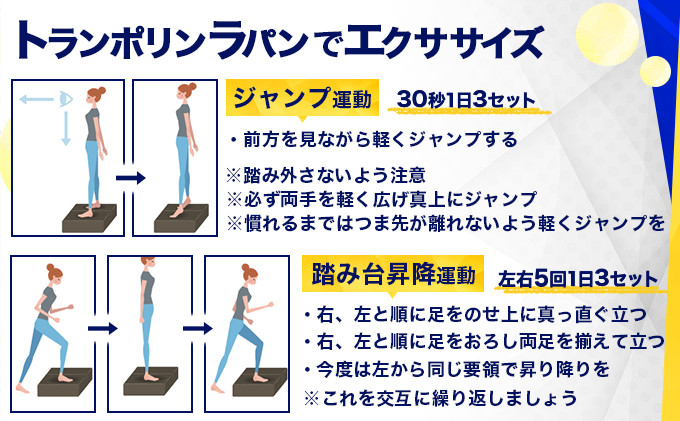 トランポリンラパンでエクササイズ

ジャンプ運動　30秒1日3セット

・前方を見ながら軽くジャンプする

※踏み外さないよう注意
※必ず両手を軽く広げ真上にジャンプ
※慣れるまではつま先が離れないよう軽くジャンプを

踏み台昇降運動　左右5回1日3セット

・右、左と順に足をのせ上に真っ直ぐ立つ
・右、左と順に足をおろし両足を揃えて立つ
・今度は左から同じ要領で昇り降りを
※これを交互に繰り返しましょう