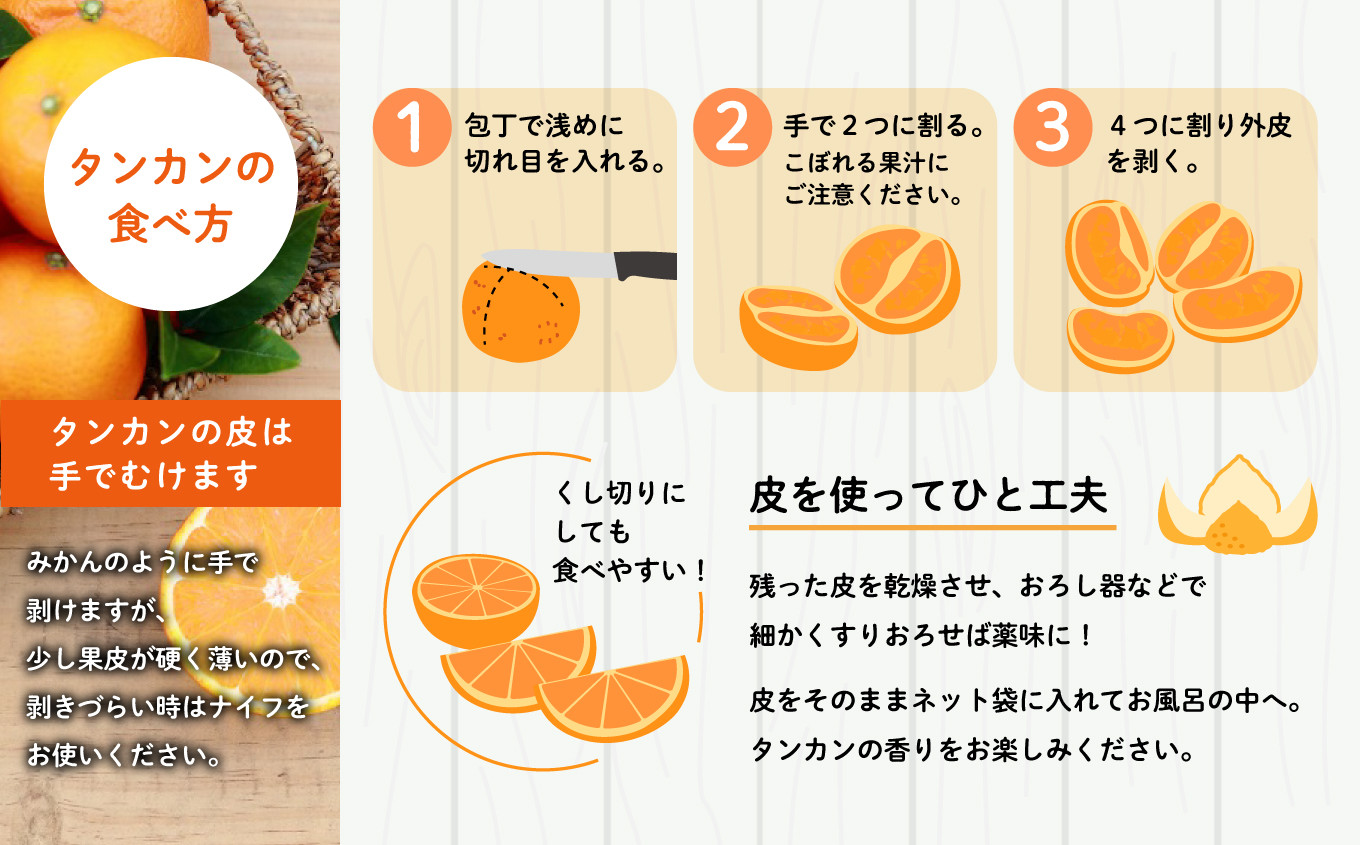 タンカンの食べ方

タンカンの皮は手でむけます

みかんのように手で剥けますが、少し果皮が硬く薄いので、剥きづらい時はナイフをお使いください。

1 包丁で浅めに切れ目を入れる。

2 手で２つに割る。こぼれる果汁にご注意ください。

3 ４つに割り外皮を剥く。

くし切りにしても食べやすい！

皮を使ってひと工夫

残った皮を乾燥させ、おろし器などで細かくすりおろせば薬味に！

皮をそのままネット袋に入れてお風呂の中へ。タンカンの香りをお楽しみください。