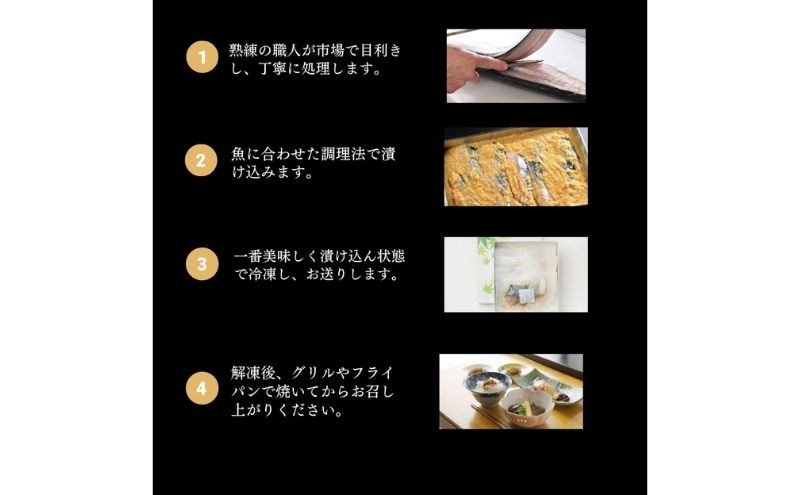 1 熟練の職人が市場で目利きし、丁寧に処理します。

2 魚に合わせた調理法で漬け込みます。

3 一番美味しく漬け込ん状態で冷凍し、お送りします。

4 解凍後、グリルやフライパンで焼いてからお召し上がりください。