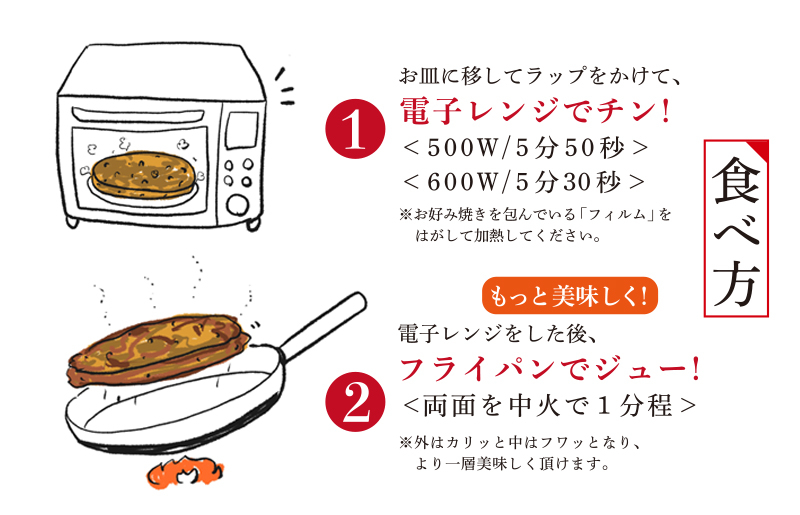 食べ方

1
お皿に移してラップをかけて、
電子レンジでチン！
＜500W/5分50秒＞
＜600W/5分30秒＞
※お好み焼きを包んでいる「フィルム」をはがして加熱してください。

もっと美味しく！
2
電子レンジをした後、
フライパンでジュー！
＜両面を中火で1分程＞
※外はカリッと中はフワッとなり、より一層美味しく頂けます。