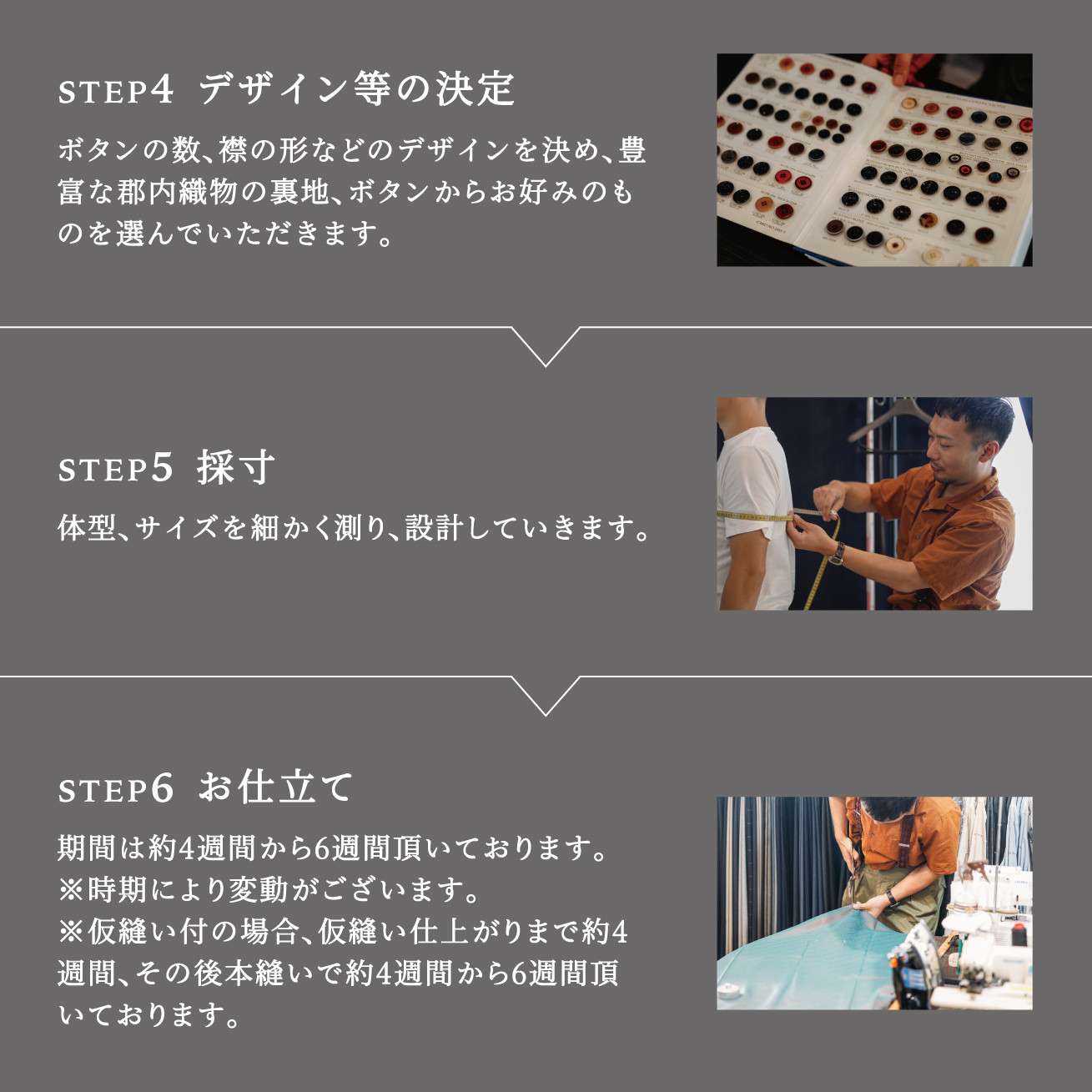 STEP4 デザイン等の決定

ボタンの数、襟の形などのデザインを決め、豊富な郡内織物の裏地、ボタンからお好みのものを選んでいただきます。

STEP5 採寸

体型、サイズを細かく測り、設計していきます。

STEP6 お仕立て

期間は約4週間から6週間頂いております。
※時期により変動がございます。
※仮縫い付の場合、仮縫い仕上がりまで約4週間、その後本縫いで約4週間から6週間頂いております。