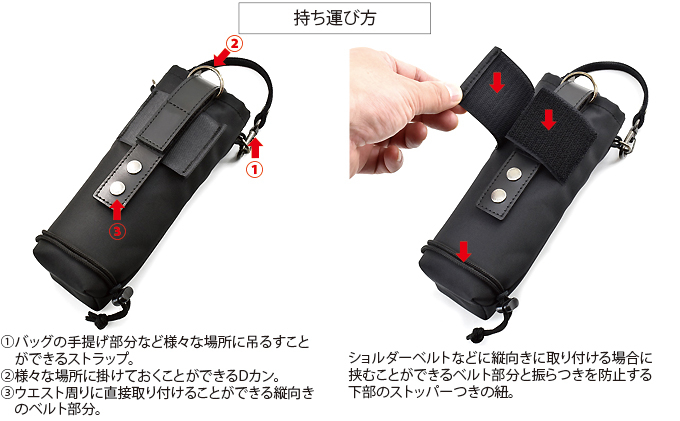 持ち運び方

②

①

③

①バッグの手提げ部分など様々な場所に吊るすことができるストラップ。
②様々な場所に掛けておくことができるDカン。
③ウエスト周りに直接取り付けることができる縦向きのベルト部分。

ショルダーベルトなどに縦向きに取り付ける場合に挟むことができるベルト部分と振らつきを防止する下部のストッパーつきの紐。