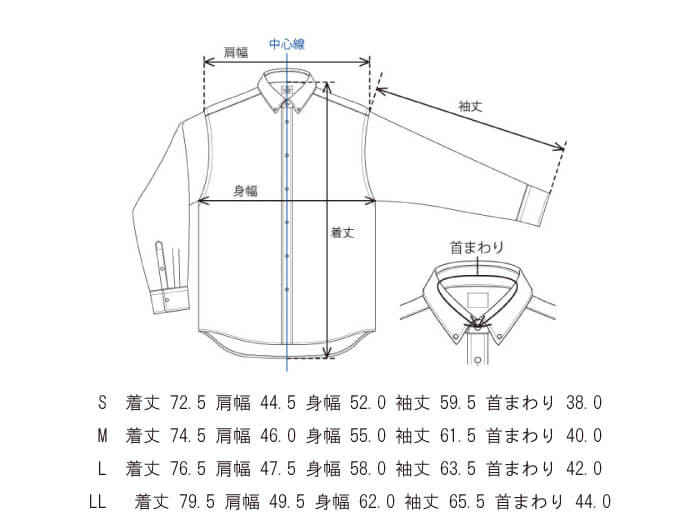 肩幅

中心線

袖丈

身幅

着丈

首まわり

S 着丈 72.5 肩幅 44.5 身幅 52.0 袖丈 59.5 首まわり 38.0

M 着丈 74.5 肩幅 46.0 身幅 55.0 袖丈 61.5 首まわり 40.0

L 着丈 76.5 肩幅 47.5 身幅 58.0 袖丈 63.5 首まわり 42.0

LL 着丈 79.5 肩幅 49.5 身幅 62.0 袖丈 65.5 首まわり 44.0