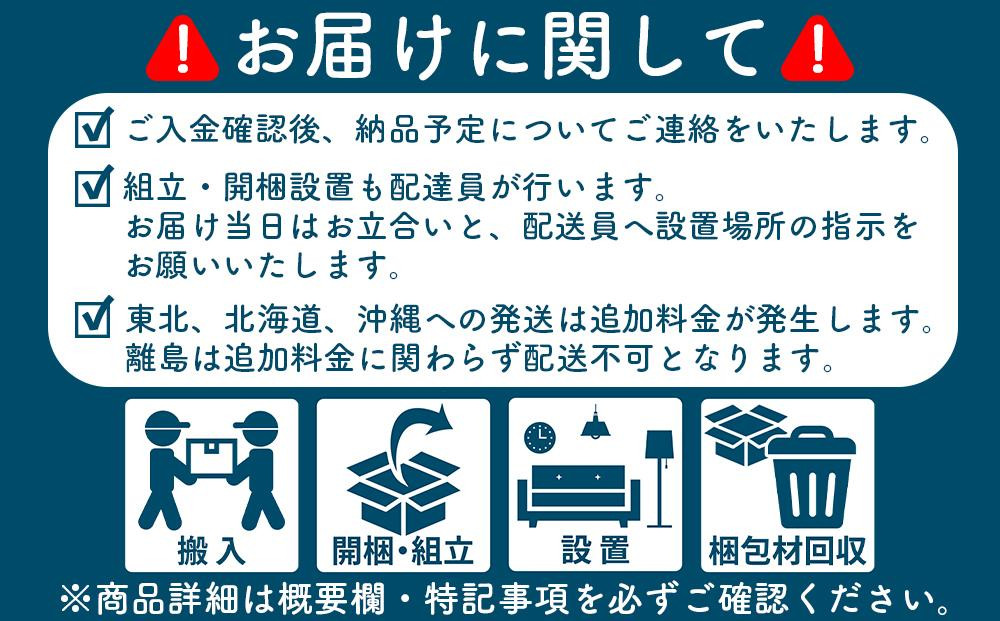 お届けに関して

ご入金確認後、納品予定についてご連絡をいたします。

組立・開梱設置も配達員が行います。
お届け当日はお立合いと、配送員へ設置場所の指示をお願いいたします。

東北、北海道、沖縄への発送は追加料金が発生します。
離島は追加料金に関わらず配送不可となります。

搬入

開梱・組立

設置

梱包材回収

※商品詳細は概要欄・特記事項を必ずご確認ください。