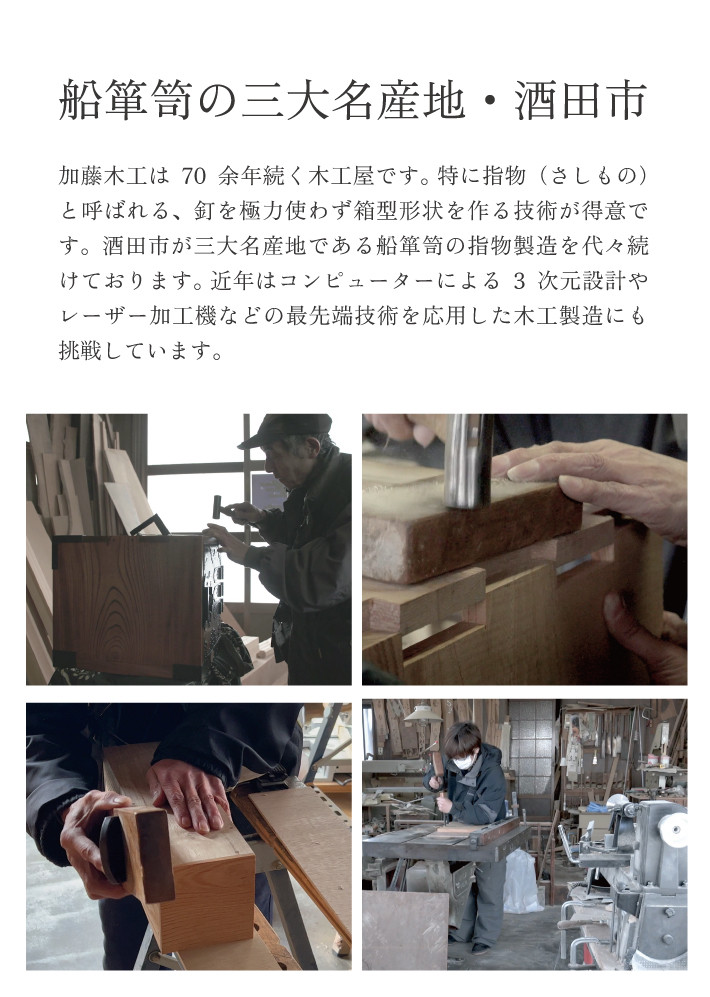 船箪笥の三大名産地・酒田市

加藤木工は 70 余年続く木工屋です。特に指物（さしもの）と呼ばれる、釘を極力使わず箱型形状を作る技術が得意です。酒田市が三大名産地である船箪笥の指物製造を代々続けております。近年はコンピューターによる 3 次元設計やレーザー加工機などの最先端技術を応用した木工製造にも挑戦しています。