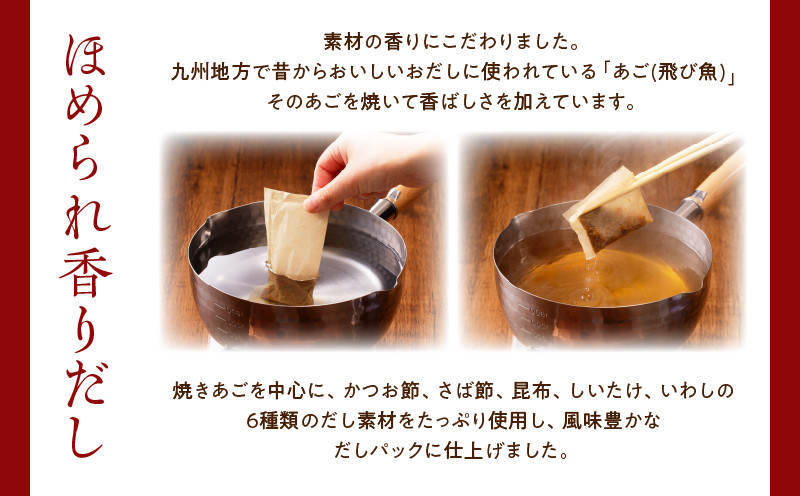 ほめられ香りだし

素材の香りにこだわりました。
九州地方で昔からおいしいおだしに使われている「あご(飛び魚)」
そのあごを焼いて香ばしさを加えています。

焼きあごを中心に、かつお節、さば節、昆布、しいたけ、いわしの
6種類のだし素材をたっぷり使用し、風味豊かな
だしパックに仕上げました。