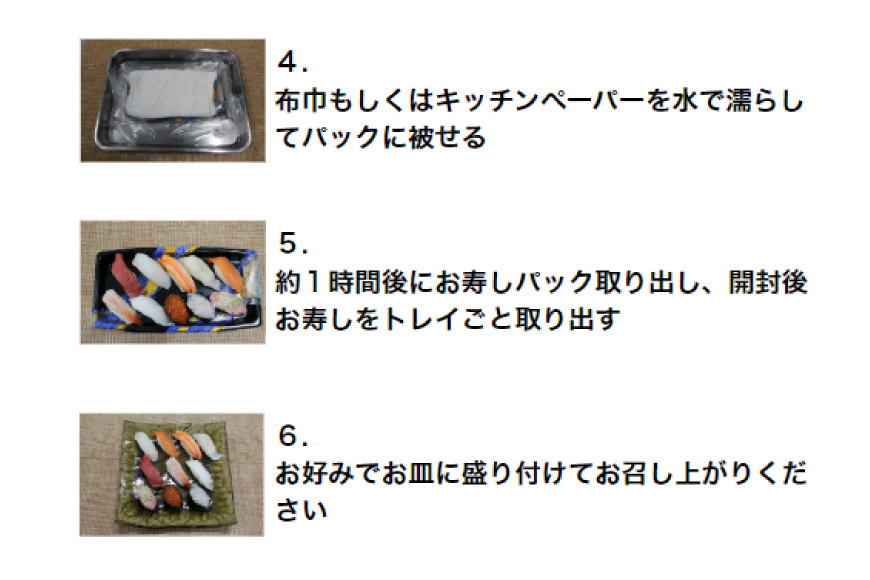 4.
布巾もしくはキッチンペーパーを水で濡らしてパックに被せる

5.
約1時間後にお寿しパック取り出し、開封後お寿しをトレイごと取り出す

6.
お好みでお皿に盛り付けてお召し上がりください