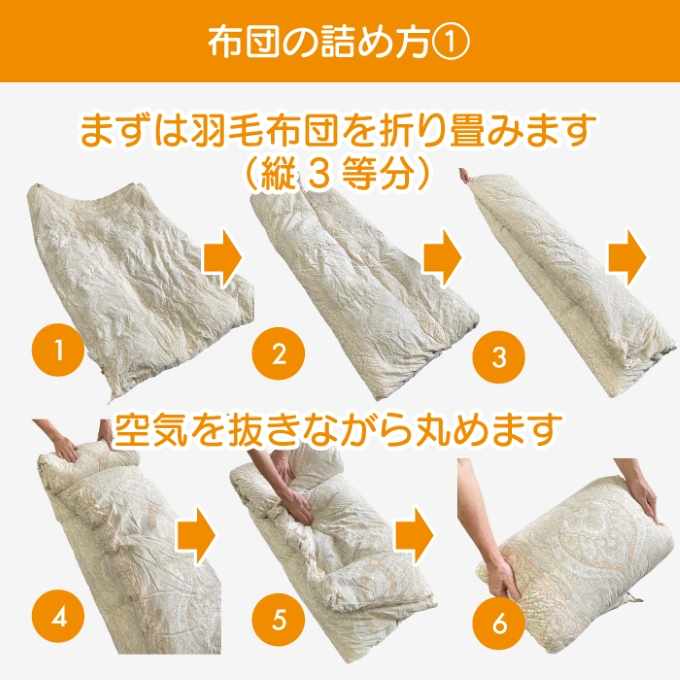 布団の詰め方①

まずは羽毛布団を折り畳みます
（縦３等分）

1

2

3

空気を抜きながら丸めます

4

5

6