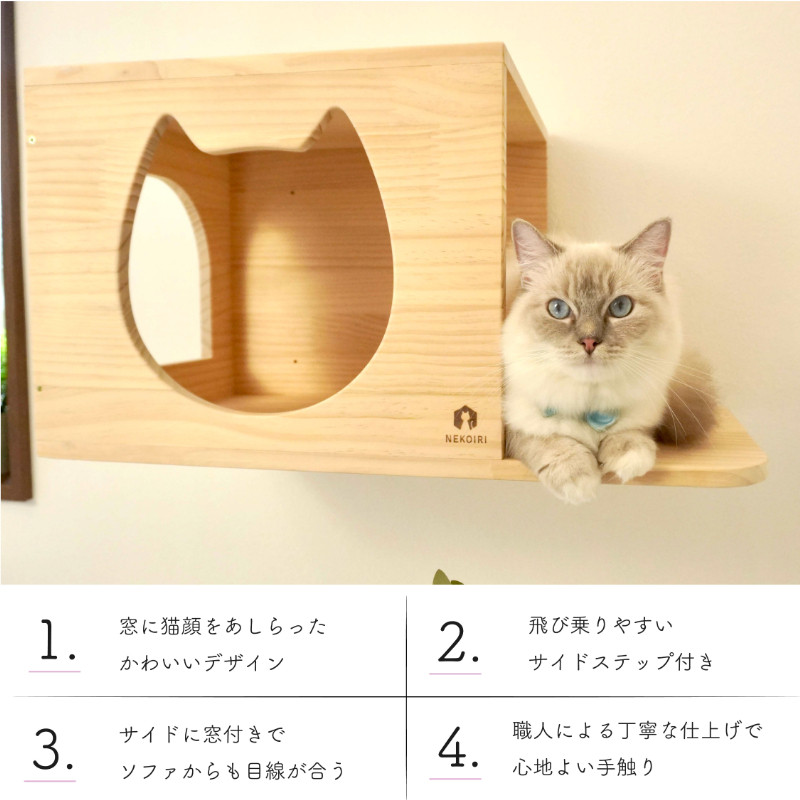 NEKOIRI

1. 窓に猫顔をあしらった
かわいいデザイン

2. 飛び乗りやすい
サイドステップ付き

3. サイドに窓付きで
ソファからも目線が合う

4. 職人による丁寧な仕上げで
心地よい手触り