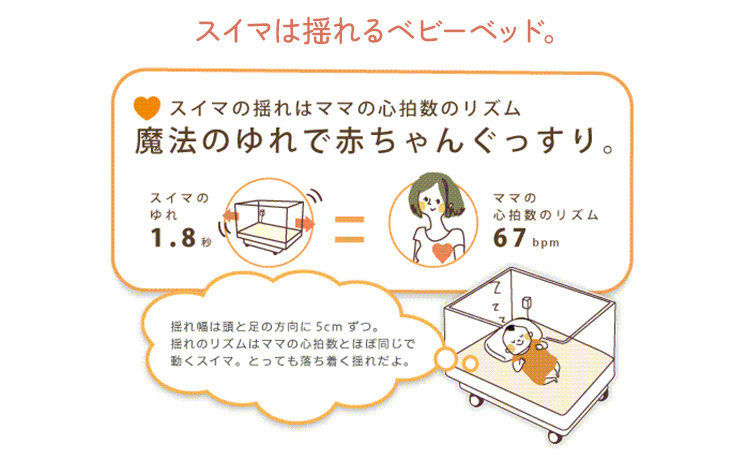 スイマは揺れるベビーベッド。

スイマの揺れはママの心拍数のリズム
魔法のゆれで赤ちゃんぐっすり。

スイマの
ゆれ
1.8 秒

=

ママの
心拍数のリズム
67 bpm

揺れ幅は頭と足の方向に 5cm ずつ。
揺れのリズムはママの心拍数とほぼ同じで
動くスイマ。とっても落ち着く揺れだよ。

Z
z
z