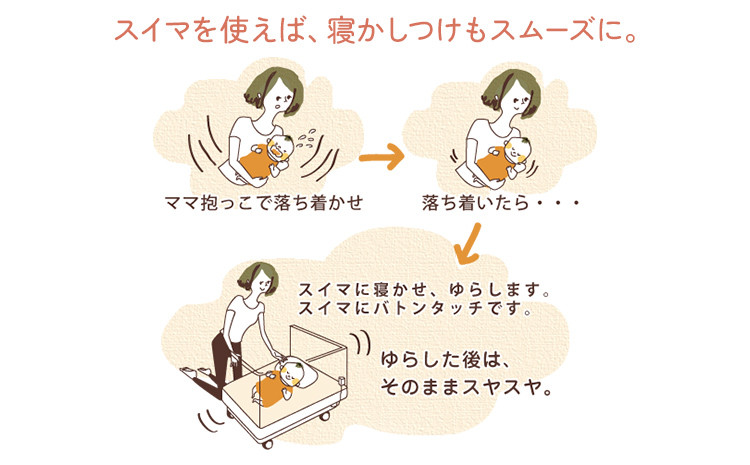 スイマを使えば、寝かしつけもスムーズに。

ママ抱っこで落ち着かせ

落ち着いたら・・・

スイマに寝かせ、ゆらします。
スイマにバトンタッチです。

ゆらした後は、
そのままスヤスヤ。