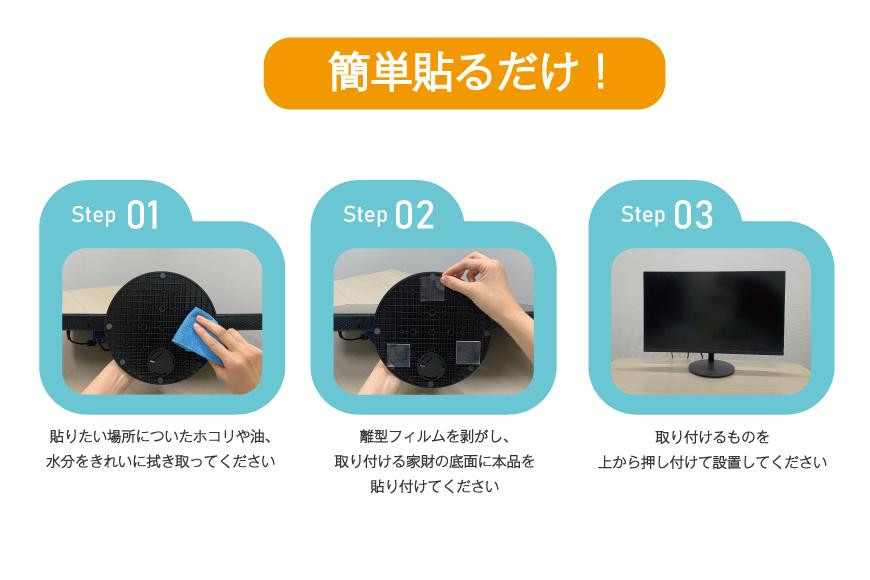 簡単貼るだけ！

Step 01

貼りたい場所についたホコリや油、水分をきれいに拭き取ってください

Step 02

離型フィルムを剥がし、取り付ける家財の底面に本品を貼り付けてください

Step 03

取り付けるものを上から押し付けて設置してください