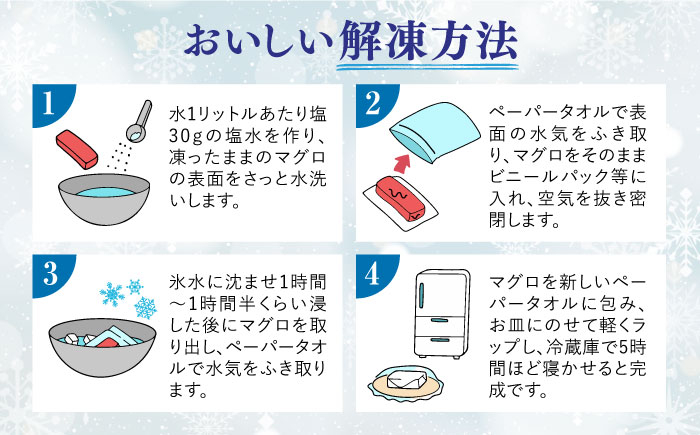 おいしい解凍方法

1

水1リットルあたり塩30gの塩水を作り、凍ったままのマグロの表面をさっと水洗いします。

2

ペーパータオルで表面の水気をふき取り、マグロをそのままビニールパック等に入れ、空気を抜き密閉します。

3

氷水に沈ませ1時間～1時間半くらい浸した後にマグロを取り出し、ペーパータオルで水気をふき取ります。

4

マグロを新しいペーパータオルに包み、お皿にのせて軽くラップし、冷蔵庫で5時間ほど寝かせると完成です。