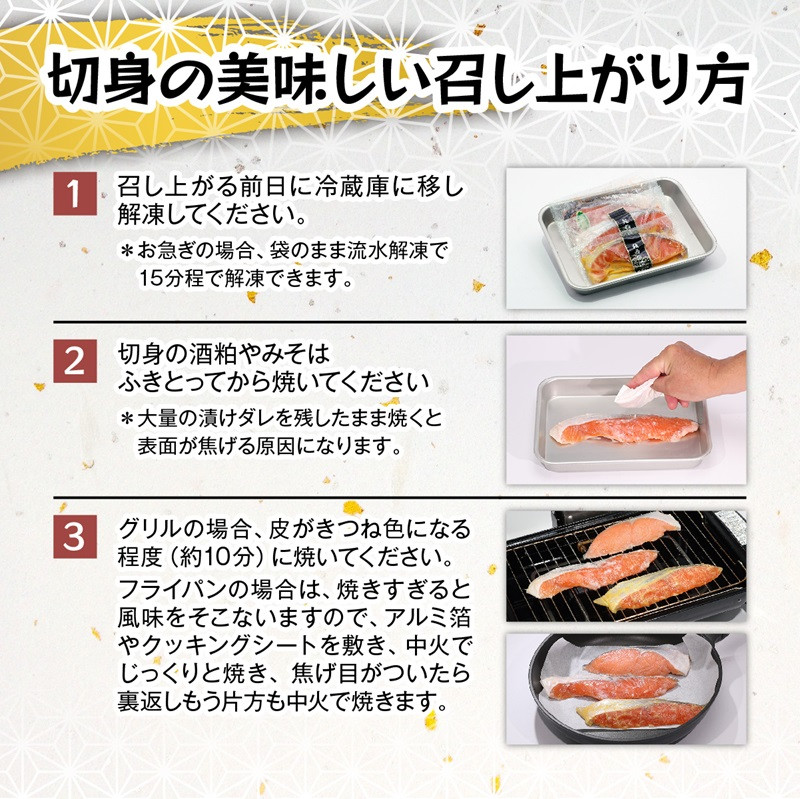 切身の美味しい召し上がり方

1
召し上がる前日に冷蔵庫に移し解凍してください。
＊お急ぎの場合、袋のまま流水解凍で15分程で解凍できます。

2
切身の酒粕やみそはふきとってから焼いてください
＊大量の漬けダレを残したまま焼くと表面が焦げる原因になります。

3
グリルの場合、皮がきつね色になる程度（約10分）に焼いてください。
フライパンの場合は、焼きすぎると風味をそこないますので、アルミ箔やクッキングシートを敷き、中火でじっくりと焼き、焦げ目がついたら裏返しもう片方も中火で焼きます。