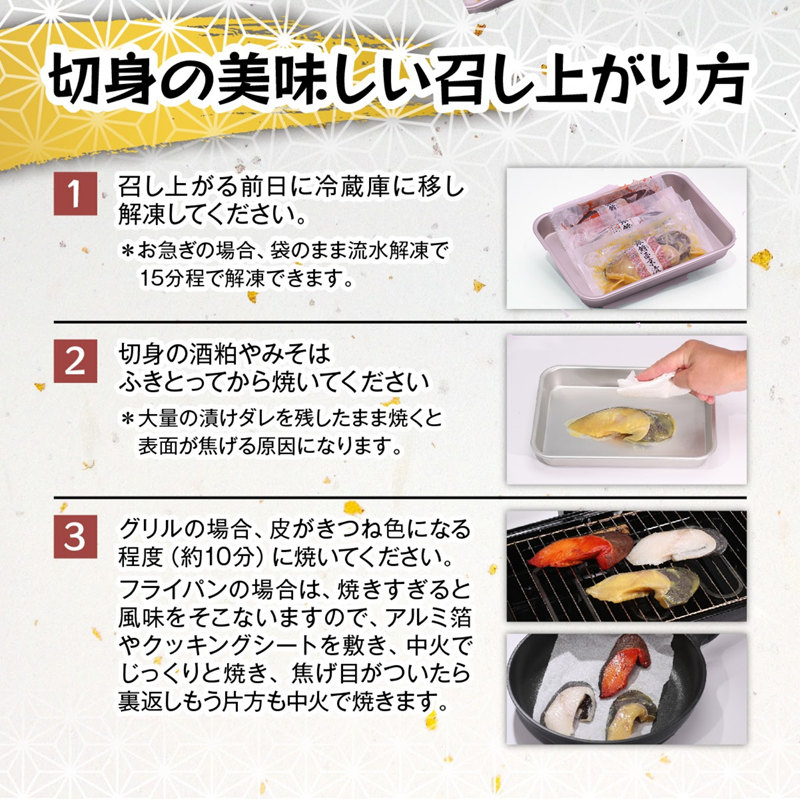 切身の美味しい召し上がり方

1
召し上がる前日に冷蔵庫に移し解凍してください。
＊お急ぎの場合、袋のまま流水解凍で15分程で解凍できます。

2
切身の酒粕やみそはふきとってから焼いてください
＊大量の漬けダレを残したまま焼くと表面が焦げる原因になります。

3
グリルの場合、皮がきつね色になる程度（約10分）に焼いてください。
フライパンの場合は、焼きすぎると風味をそこないますので、アルミ箔やクッキングシートを敷き、中火でじっくりと焼き、焦げ目がついたら裏返しもう片方も中火で焼きます。