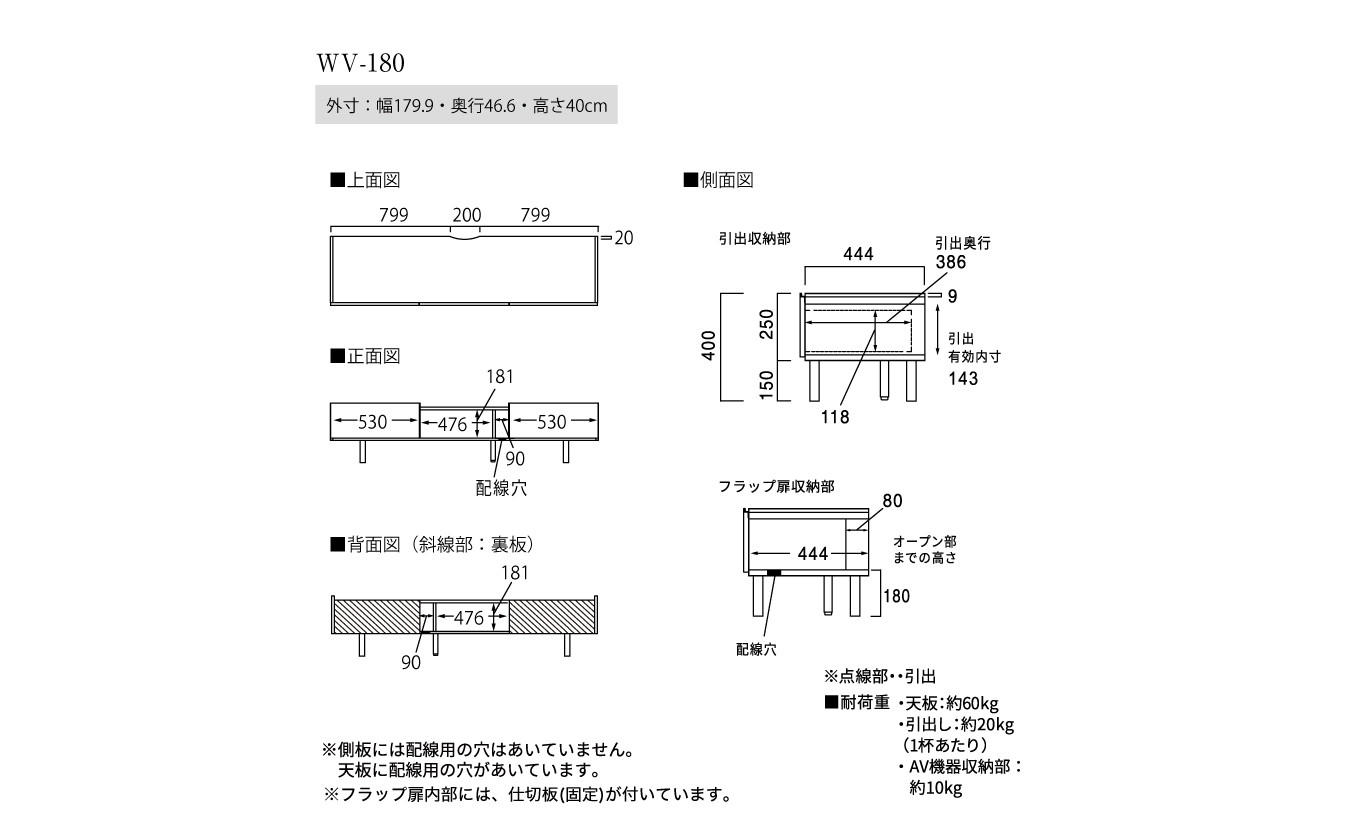 WV-180

外寸：幅179.9・奥行46.6・高さ40cm

■上面図

799 200 799
20

■正面図

181
530 476 530
90
配線穴

■背面図（斜線部：裏板）

181
476
90

■側面図

引出収納部
444
引出奥行
386
9
400
250
150
引出
有効内寸
143
118

フラップ扉収納部
80
444
オープン部
までの高さ
180
配線穴

※点線部・・引出

■耐荷重 ・天板：約60kg
・引出し：約20kg
（1杯あたり）
・AV機器収納部：
約10kg

※側板には配線用の穴はあいていません。
天板に配線用の穴があいています。
※フラップ扉内部には、仕切板(固定)が付いています。