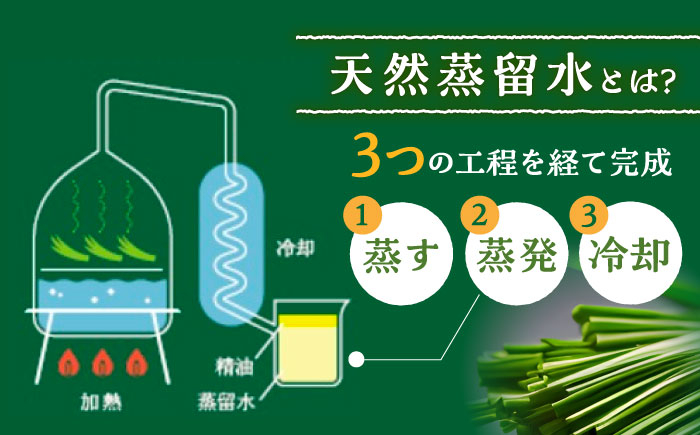 天然蒸留水とは?

3つの工程を経て完成

1 蒸す

2 蒸発

3 冷却

冷却

精油

蒸留水

加熱