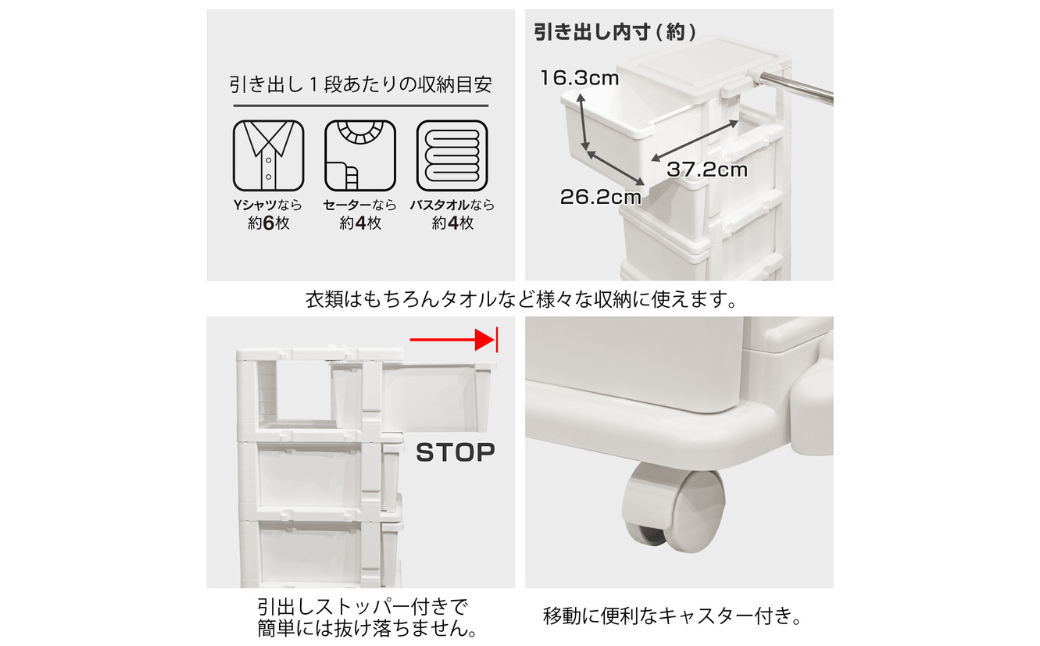 引き出し１段あたりの収納目安

Yシャツなら
約6枚

セーターなら
約4枚

バスタオルなら
約4枚

引き出し内寸（約）

16.3cm

37.2cm

26.2cm

衣類はもちろんタオルなど様々な収納に使えます。

STOP

引出しストッパー付きで
簡単には抜け落ちません。

移動に便利なキャスター付き。