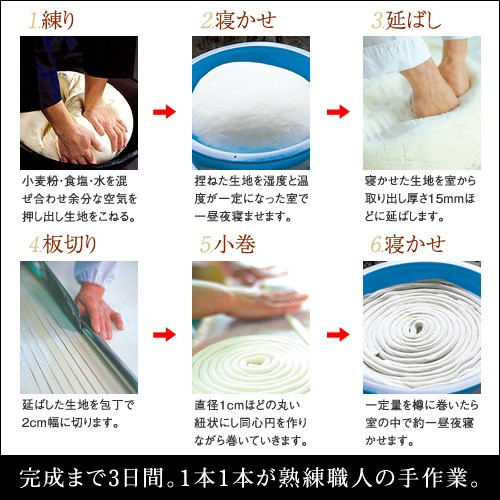 1.練り

小麦粉･食塩･水を混ぜ合わせ余分な空気を押し出し生地をこねる。

2.寝かせ

捏ねた生地を湿度と温度が一定になった室で一昼夜寝ませます。

3.延ばし

寝かせた生地を室から取り出し厚さ15mmほどに延ばします。

4.板切り

延ばした生地を包丁で2cm幅に切ります。

5.小巻

直径1cmほどの丸い紐状にし同心円を作りながら巻いていきます。

6.寝かせ

一定量を樽に巻いたら室の中で約一昼夜寝かせます。

完成まで3日間。1本1本が熟練職人の手作業。