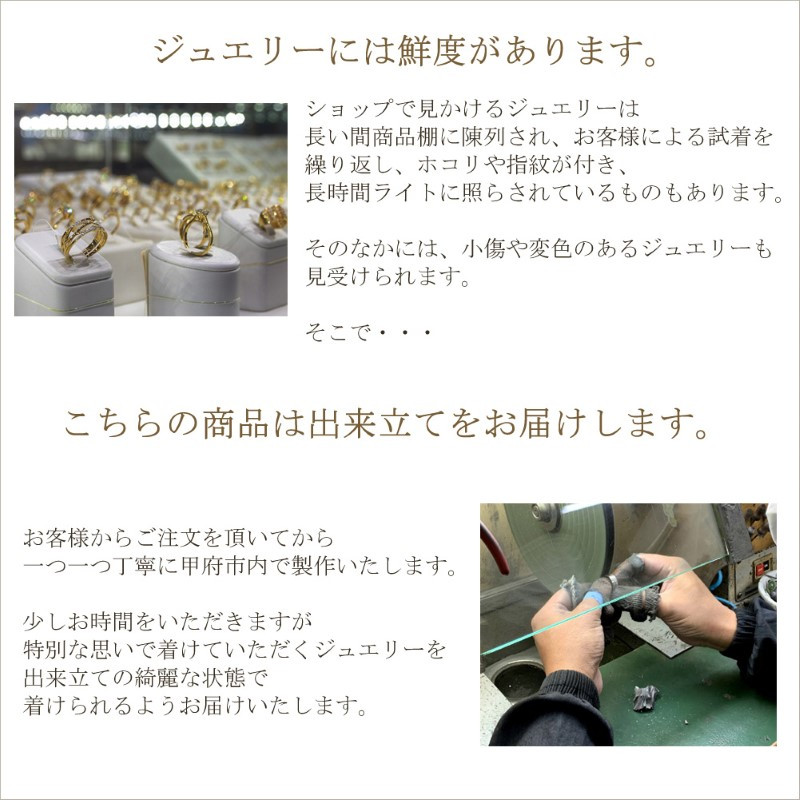 ジュエリーには鮮度があります。

ショップで見かけるジュエリーは
長い間商品棚に陳列され、お客様による試着を
繰り返し、ホコリや指紋が付き、
長時間ライトに照らされているものもあります。

そのなかには、小傷や変色のあるジュエリーも
見受けられます。

そこで・・・

こちらの商品は出来立てをお届けします。

お客様からご注文を頂いてから
一つ一つ丁寧に甲府市内で製作いたします。

少しお時間をいただきますが
特別な思いで着けていただくジュエリーを
出来立ての綺麗な状態で
着けられるようお届けいたします。